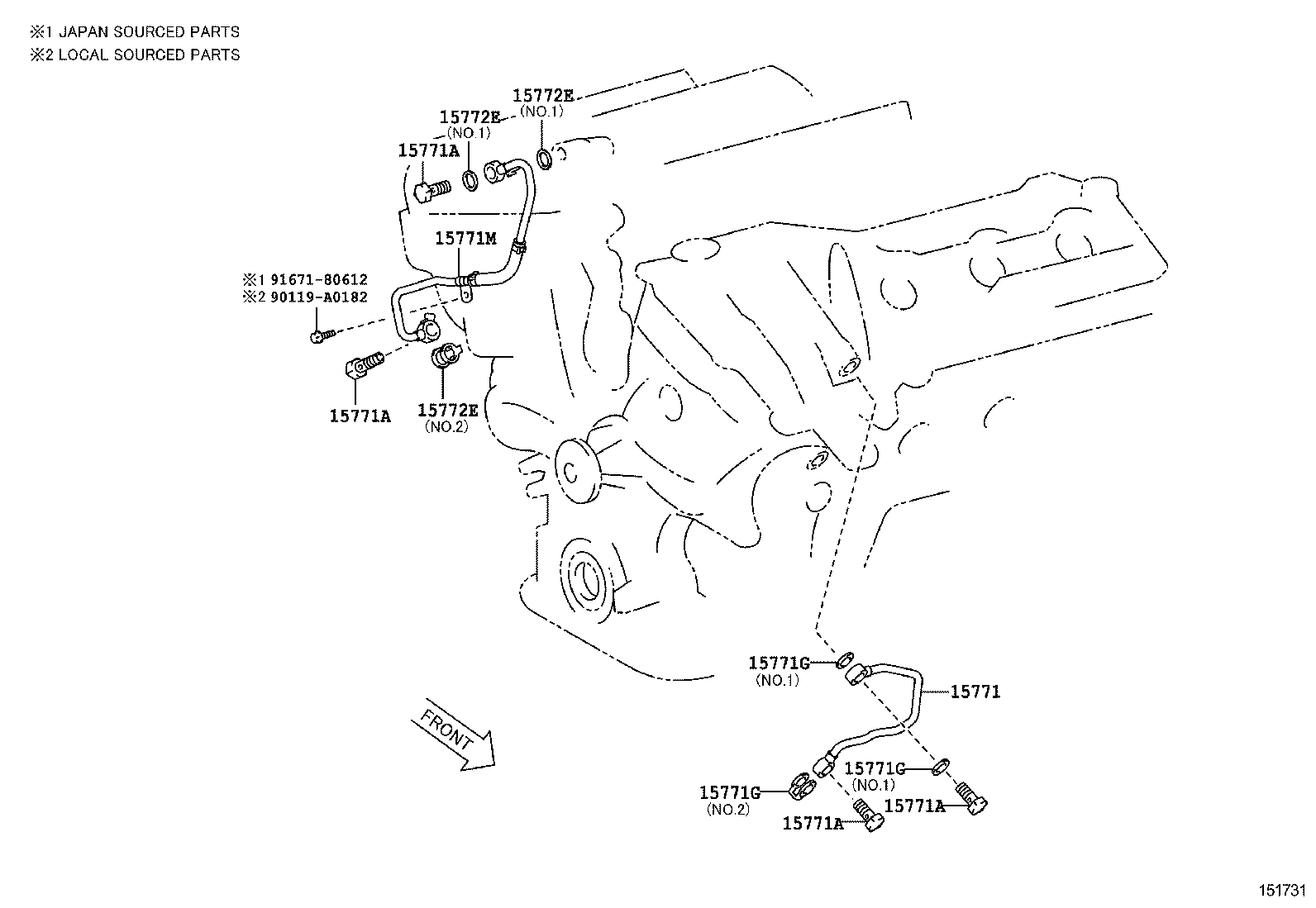 ※1 JAPAN SOURCED PARTS
※2 LOCAL SOURCED PARTS

15772E
(NO.1)

15772E
(NO.1)

15771A

15771M

※1 91671-80612
※2 90119-A0182

15771A

15772E
(NO.2)

15771G
(NO.1)

15771

FRONT

15771G
(NO.1)

15771G
(NO.2)

15771A

15771A

151731