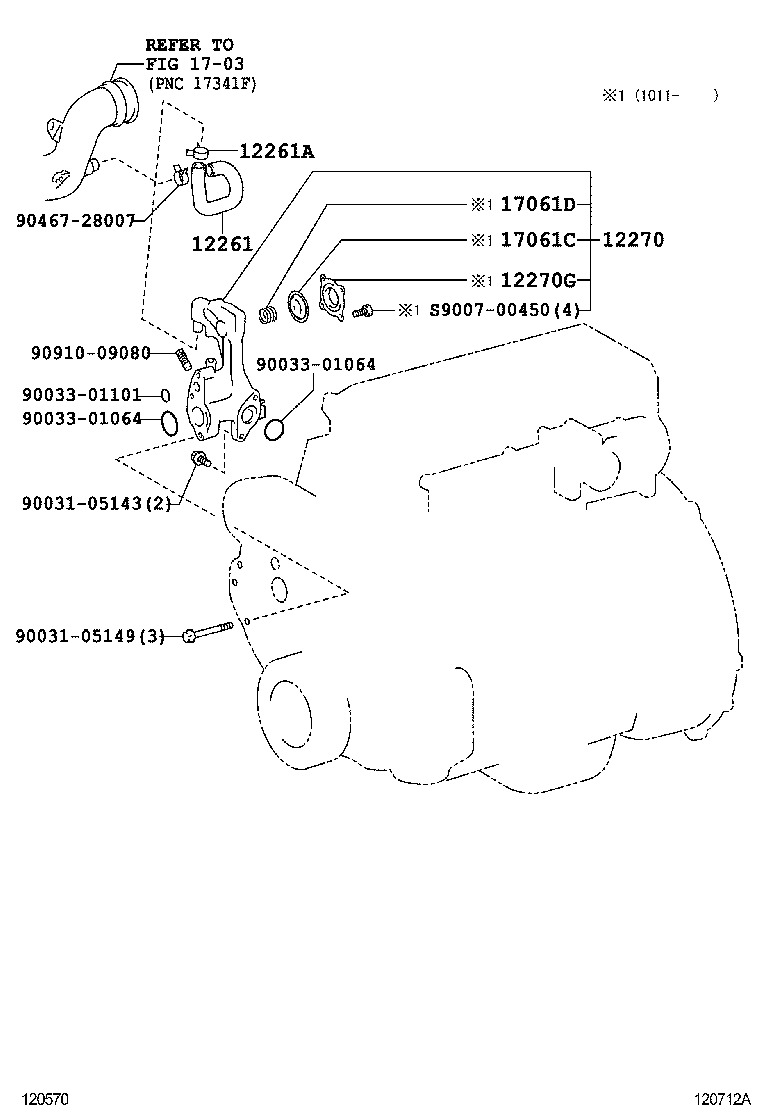 REFER TO
FIG 17-03
(PNC 17341F)

※1 (1011- )

12261A
90467-28007
12261
※1 17061D
※1 17061C
12270
※1 12270G
※1 S9007-00450(4)
90910-09080
90033-01064
90033-01101
90033-01064
90031-05143(2)
90031-05149(3)

120570
120712A