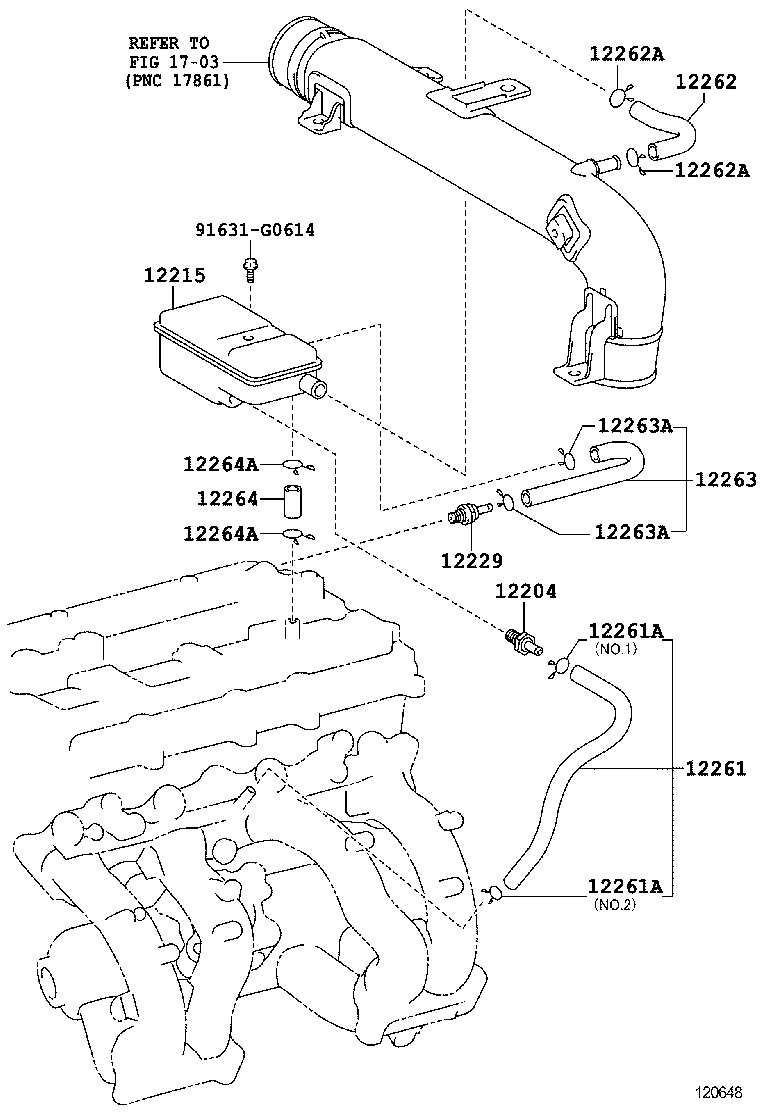 REFER TO
FIG 17-03
(PNC 17861)

12262A
12262
12262A

91631-G0614
12215

12263A
12263
12263A

12264A
12264
12264A

12229

12204

12261A
(NO.1)
12261
12261A
(NO.2)

120648