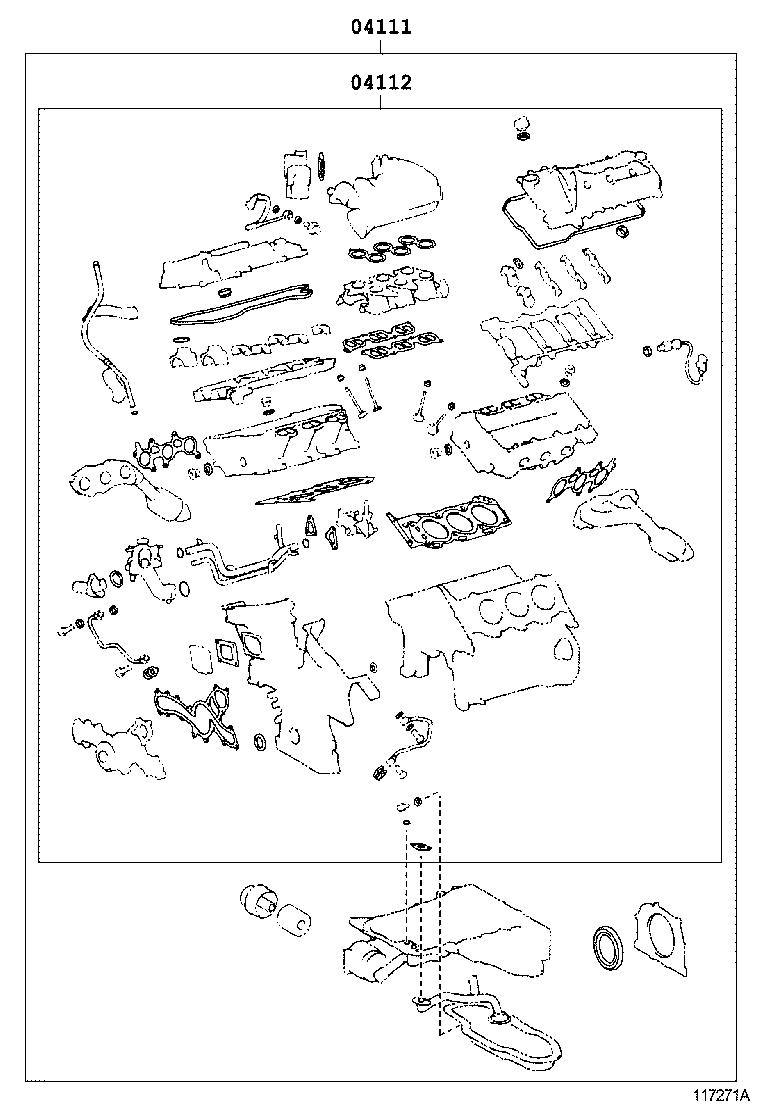 04111

04112

117271A