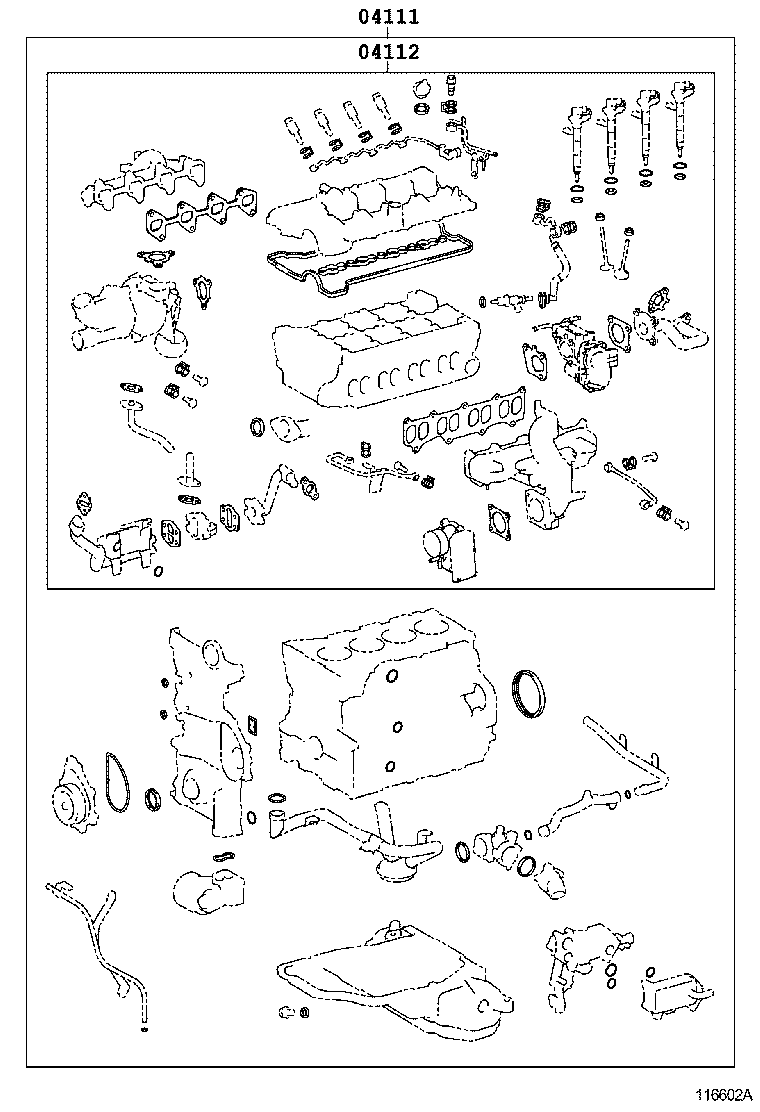 04111
04112
116602A