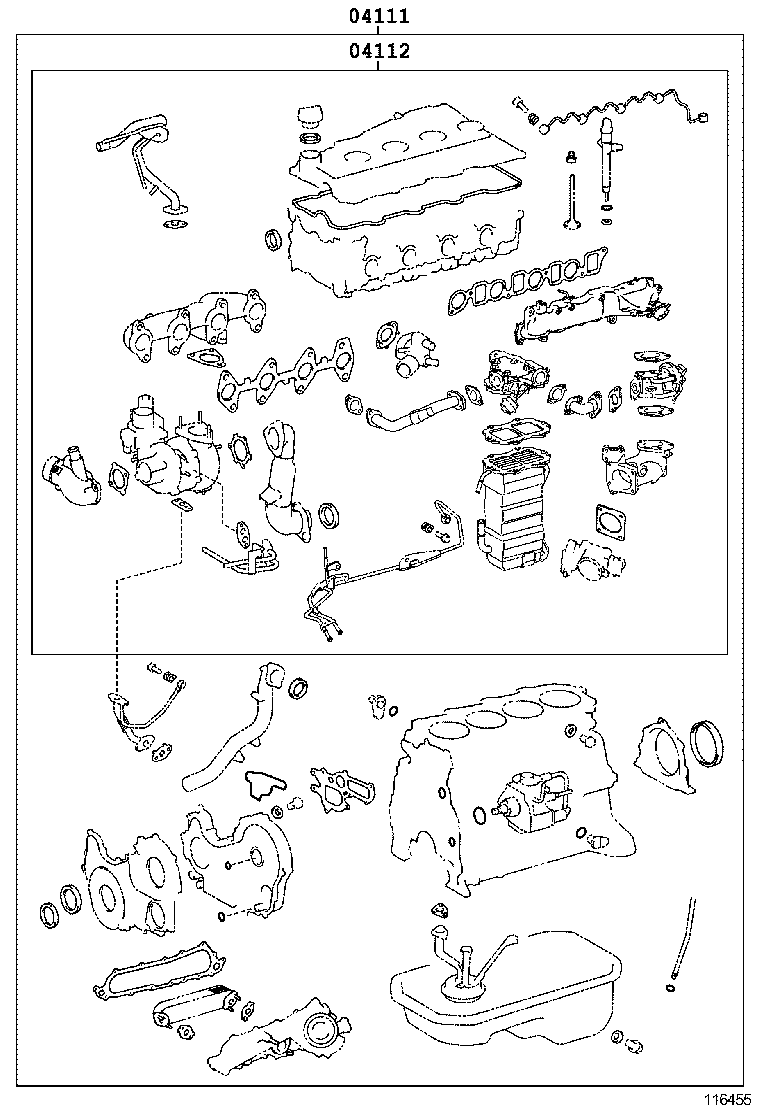 04111
04112
116455