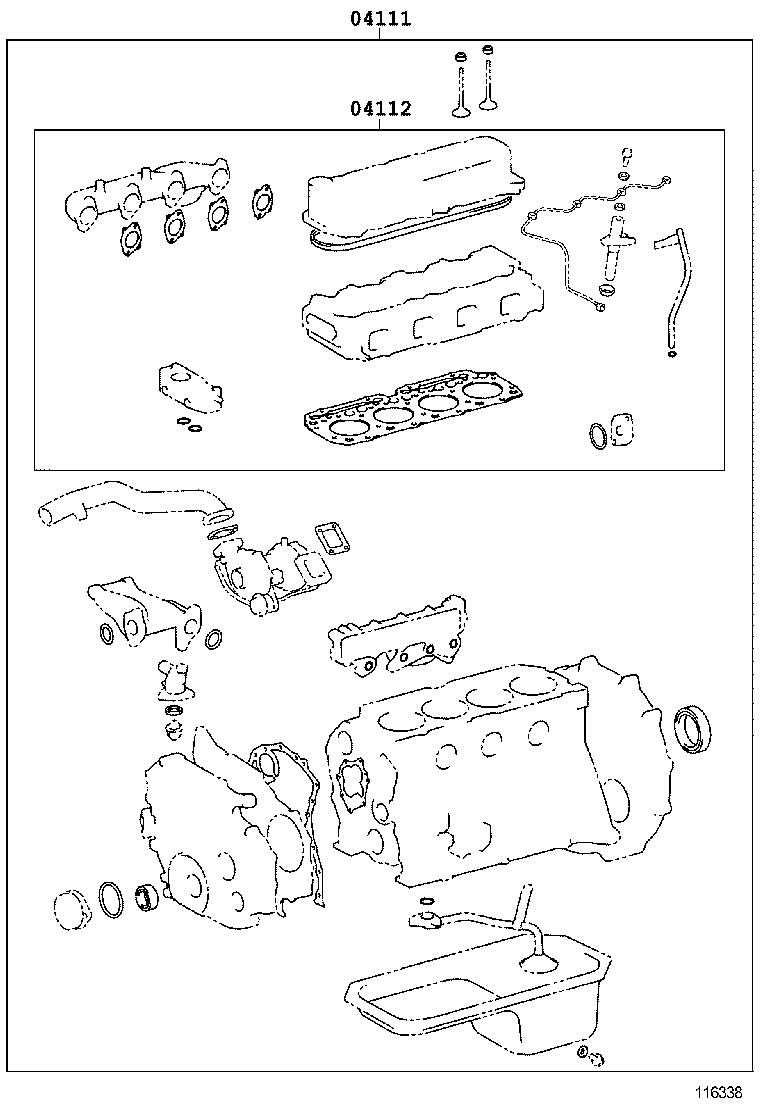 04111

04112

116338