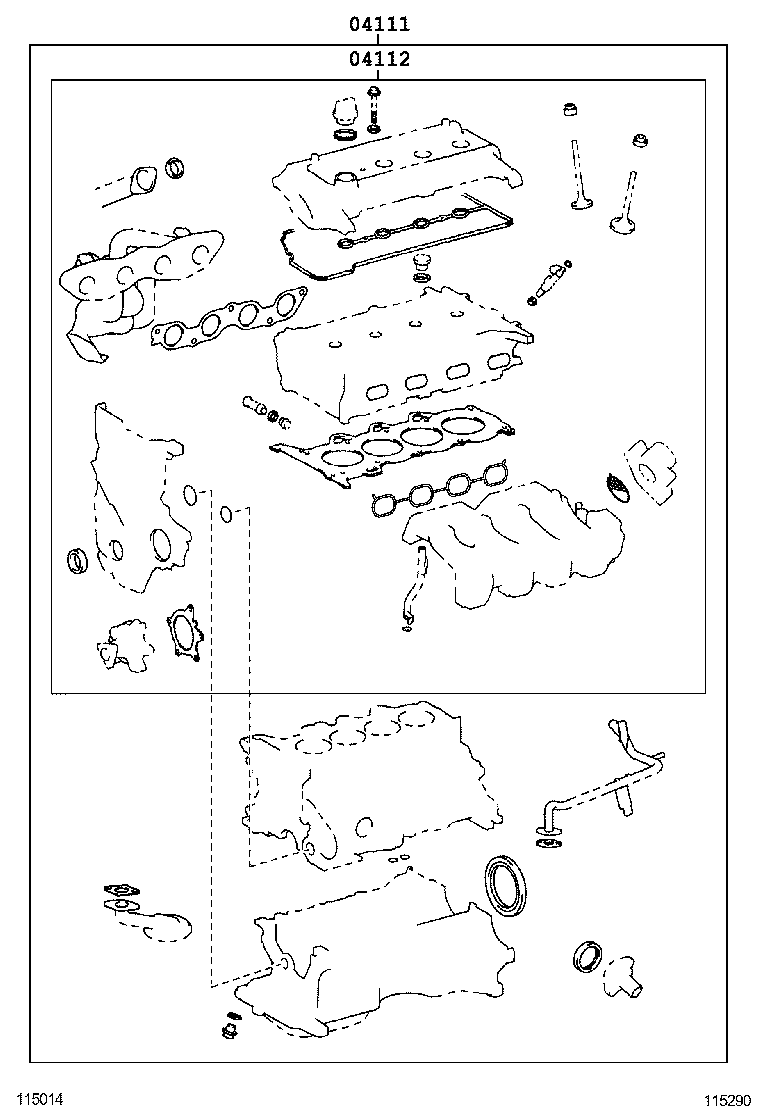 04111

04112

115014

115290