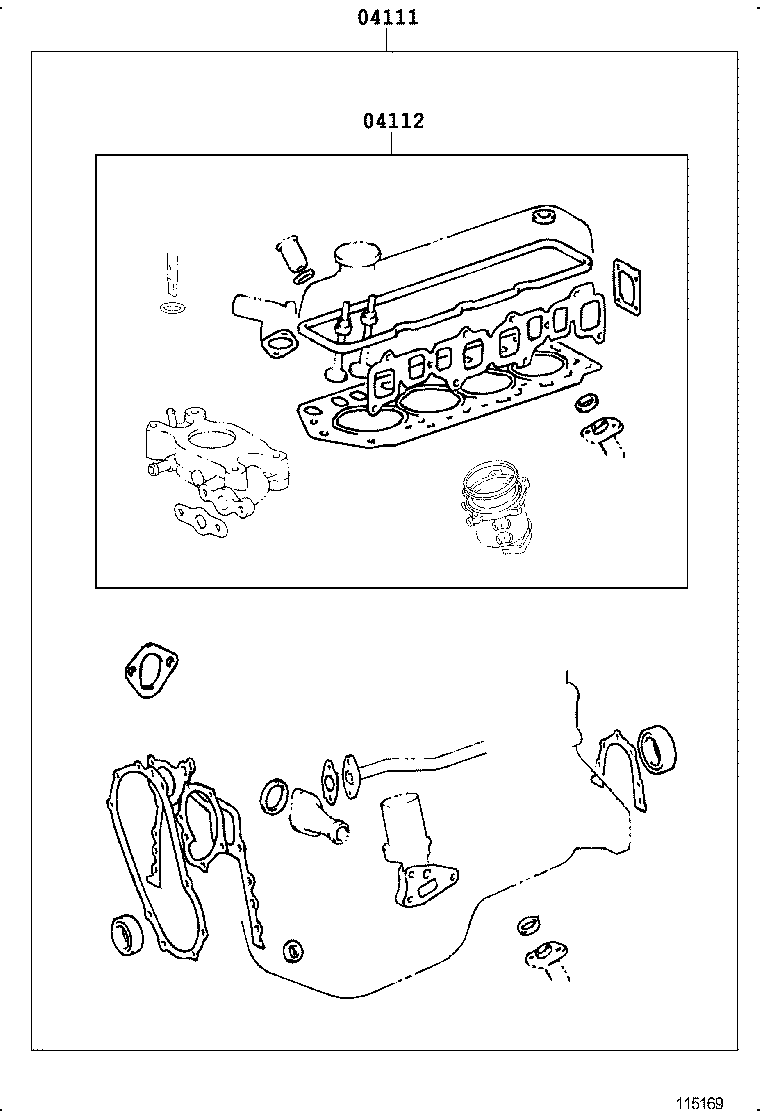 04111

04112

115169