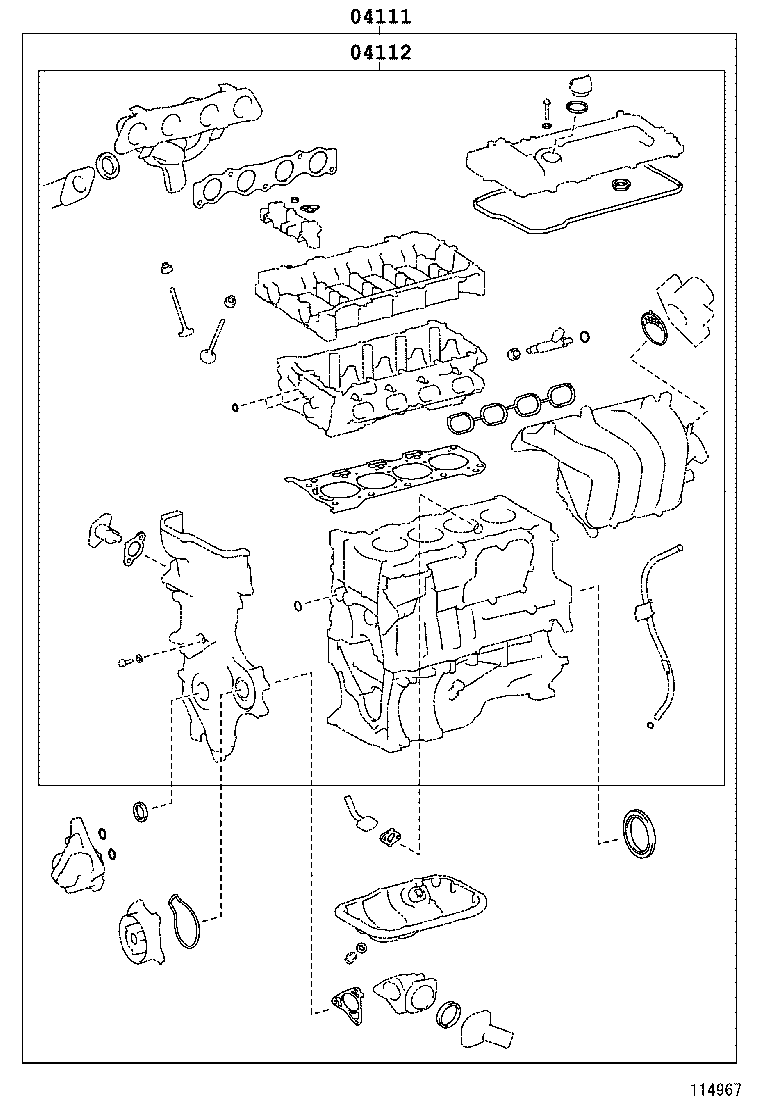 04111
04112
114967