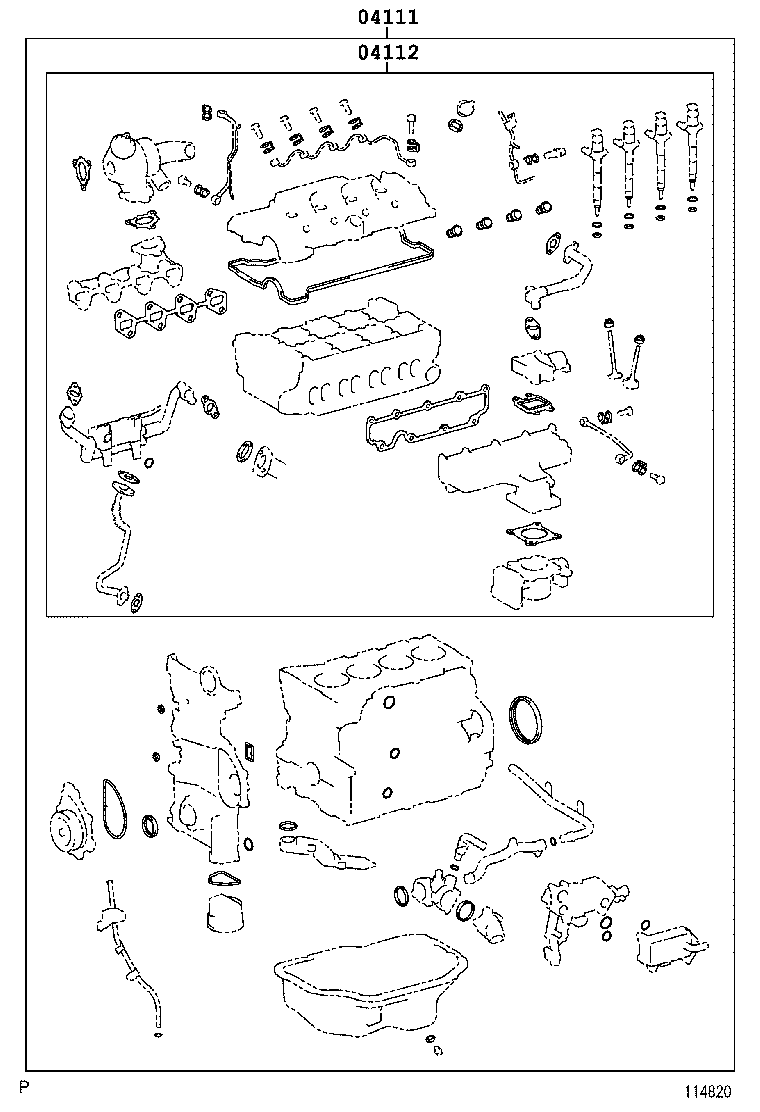 04111
04112
P
114820