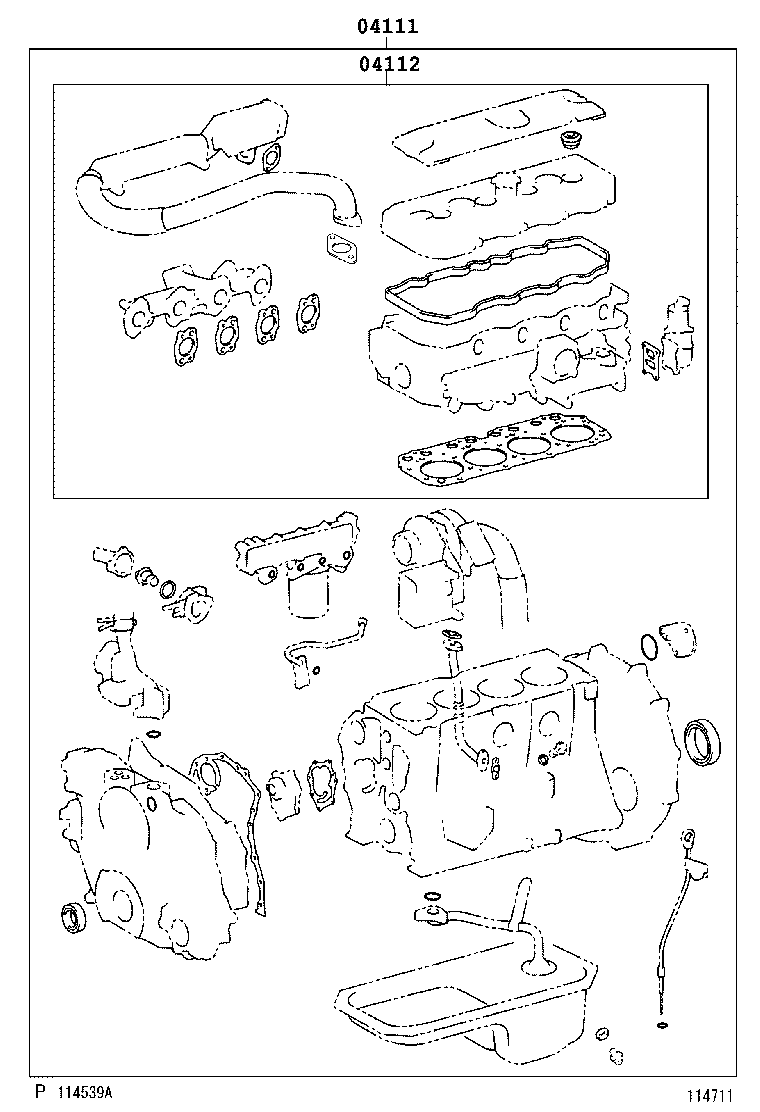 04111

04112

P 114539A

114711