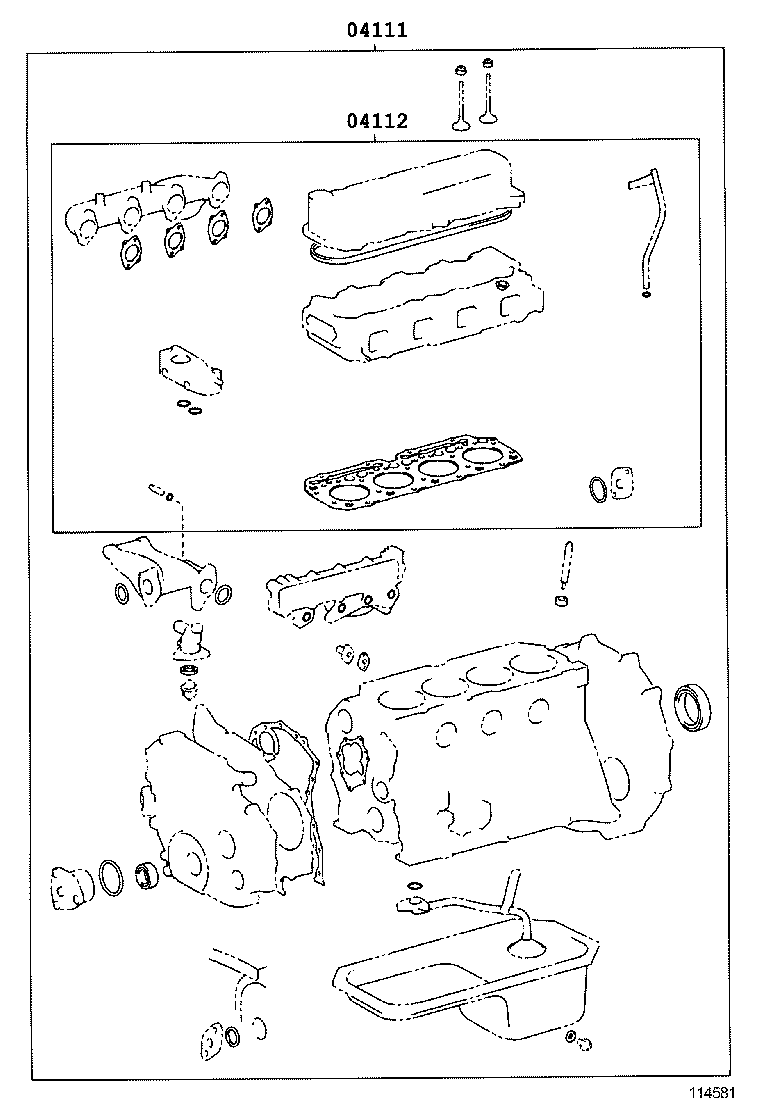 04111

04112

114581