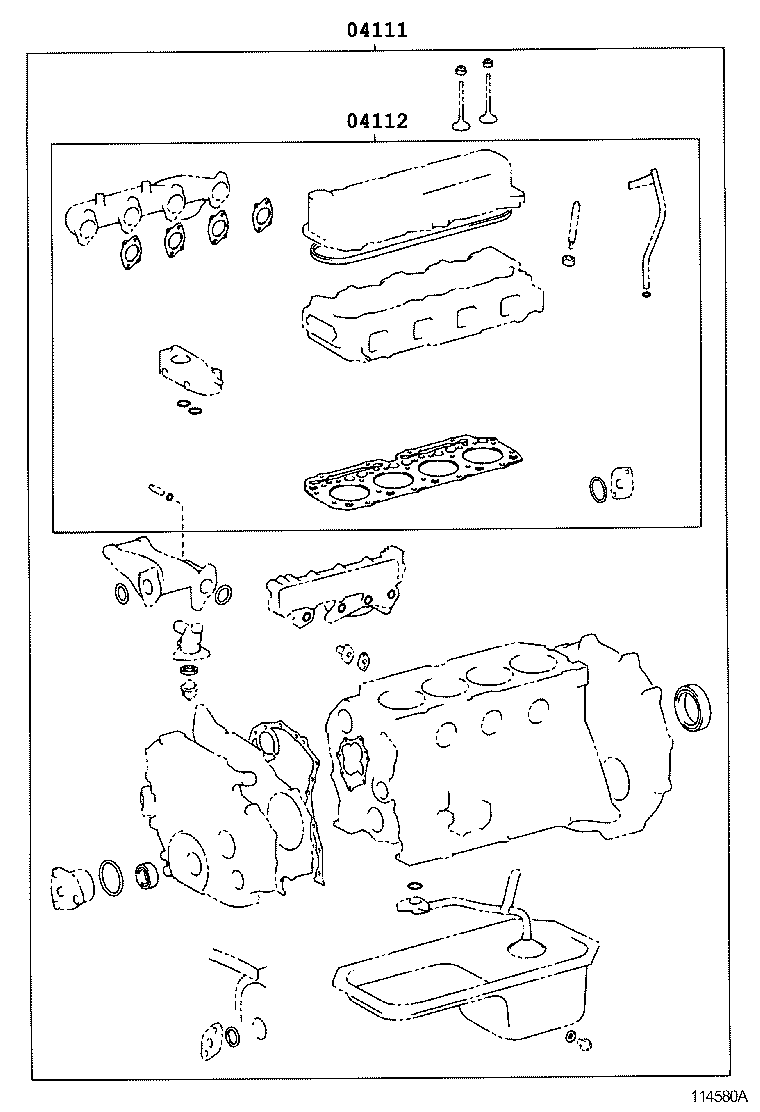 04111

04112

114580A