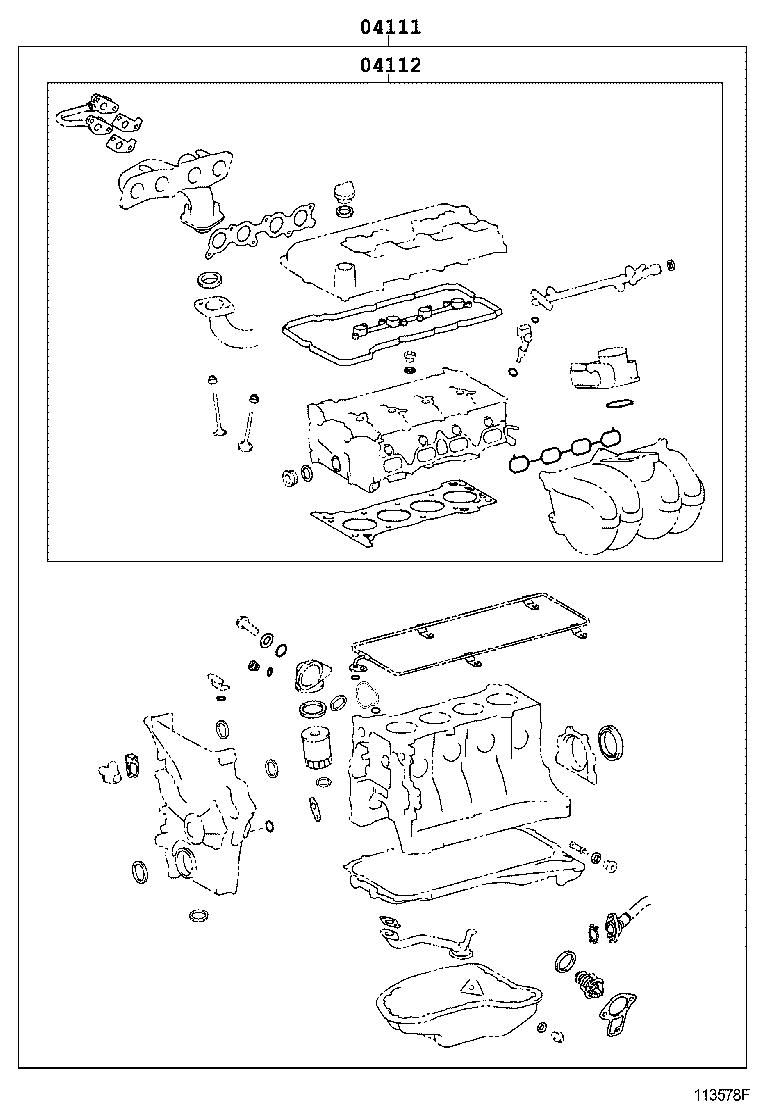 04111

04112

113578F