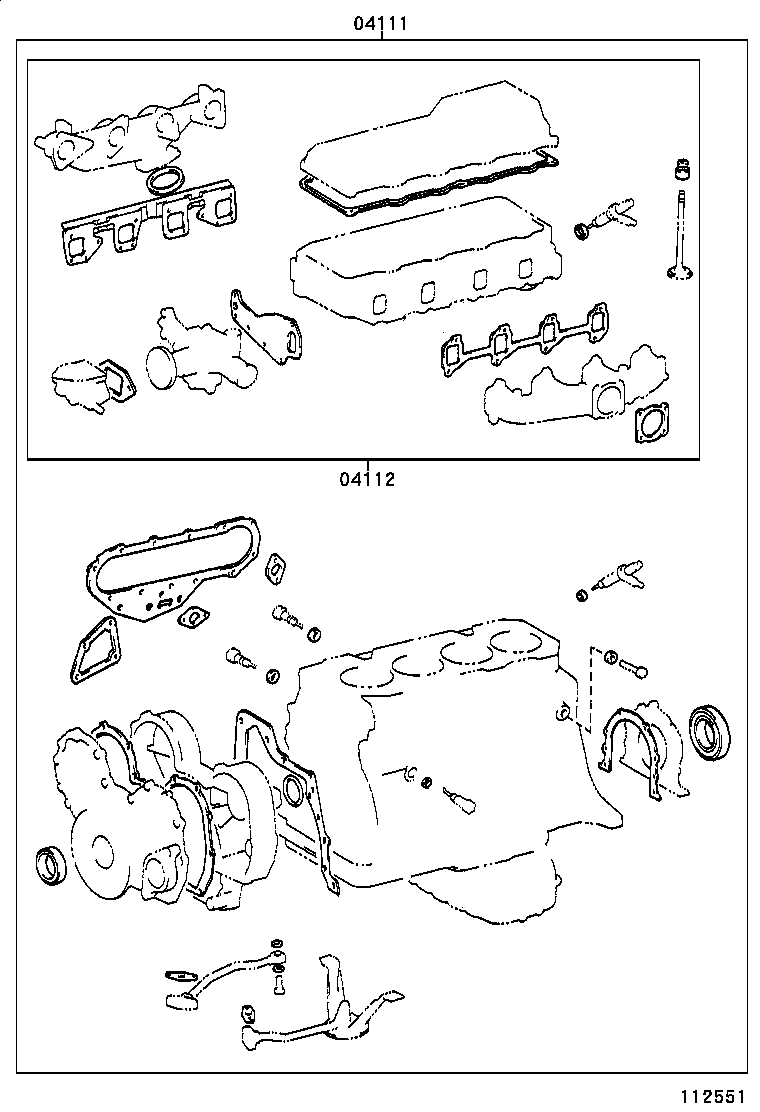 04111

04112

112551