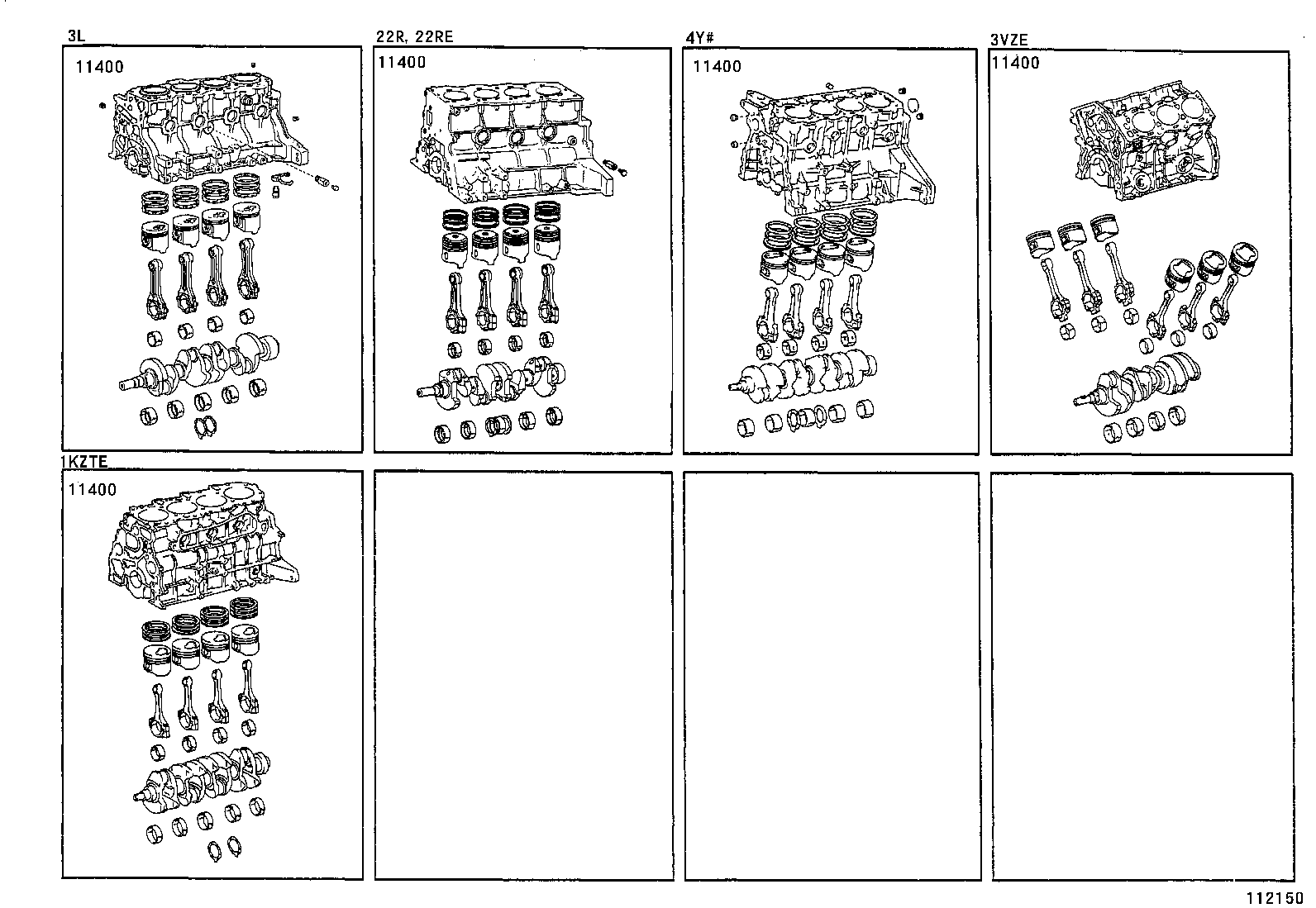 3L
11400

22R, 22RE
11400

4Y#
11400

3VZE
11400

1KZTE
11400

112150