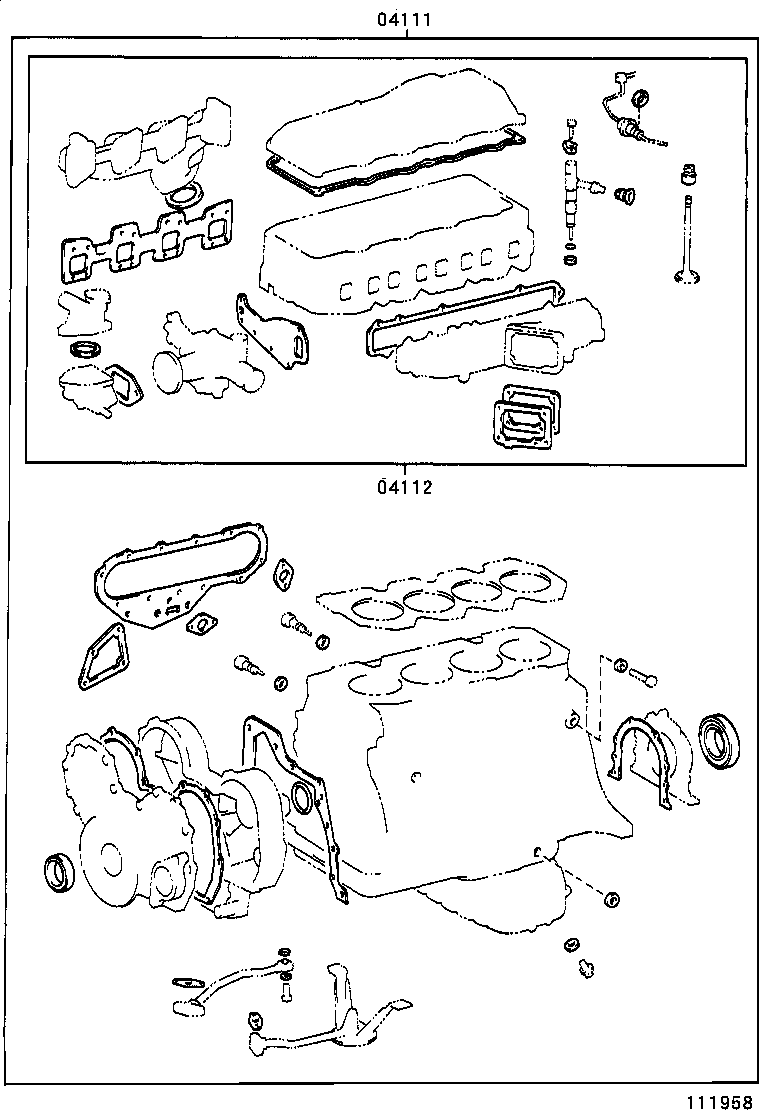 04111

04112

111958