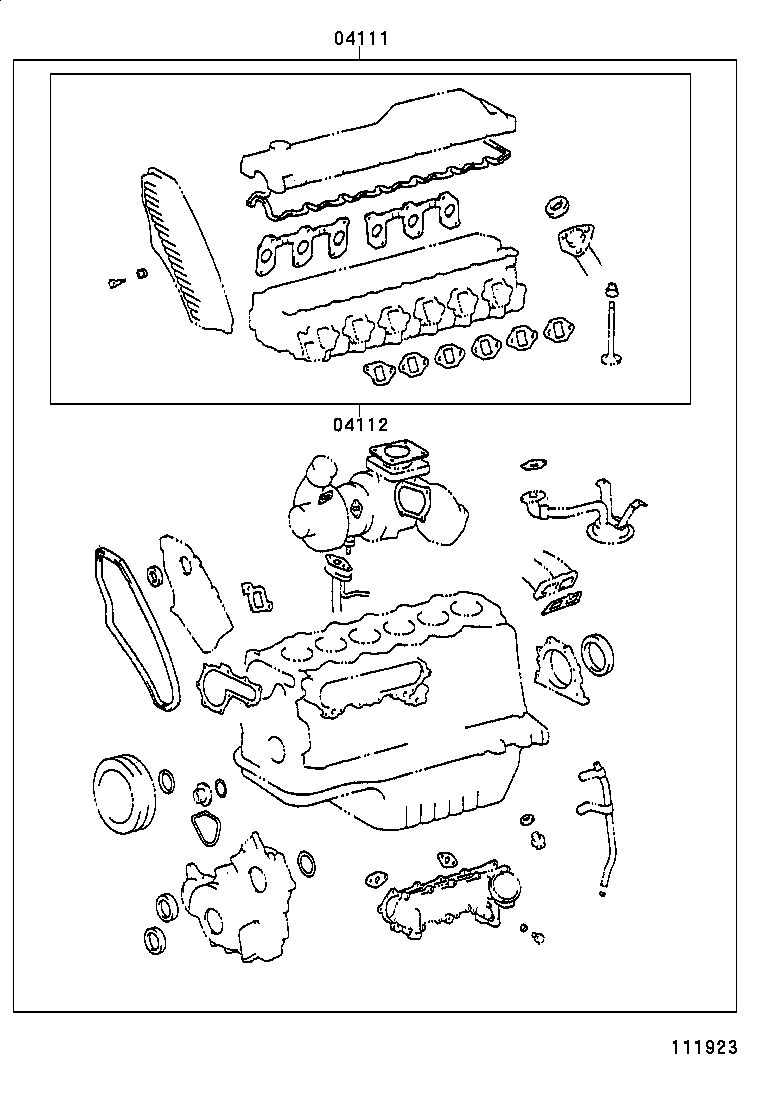 04111

04112

111923