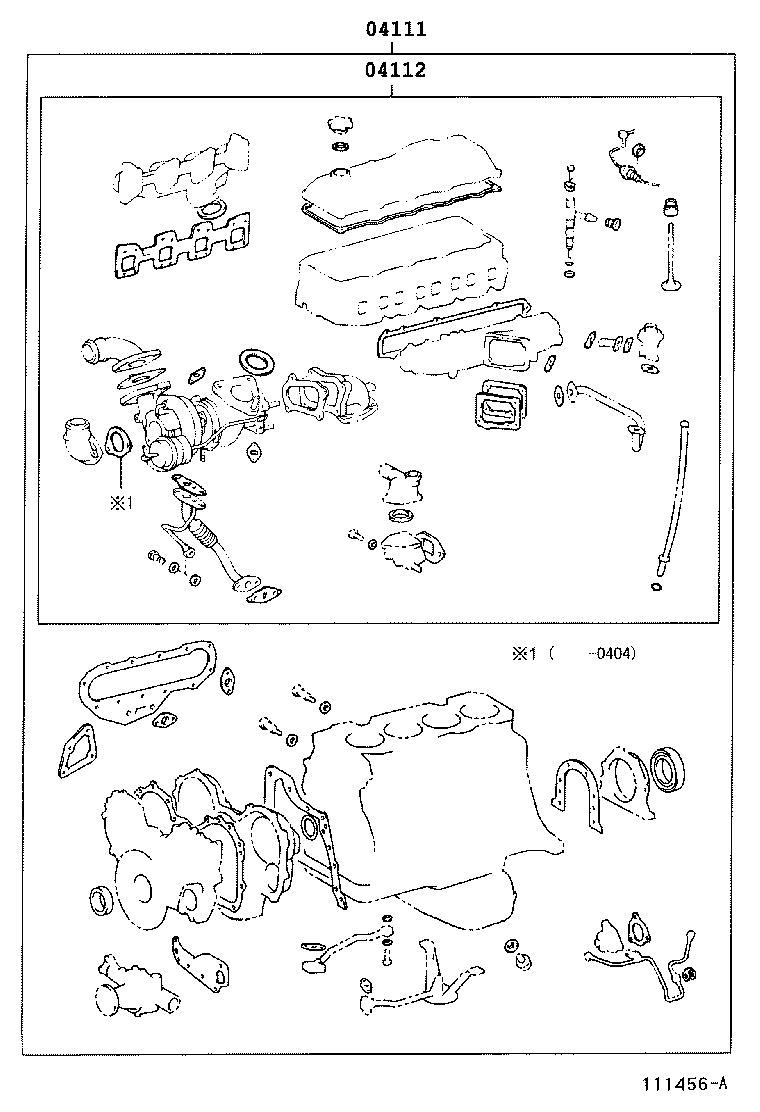 04111

04112

※1

※1 (　　-0404)

111456-A