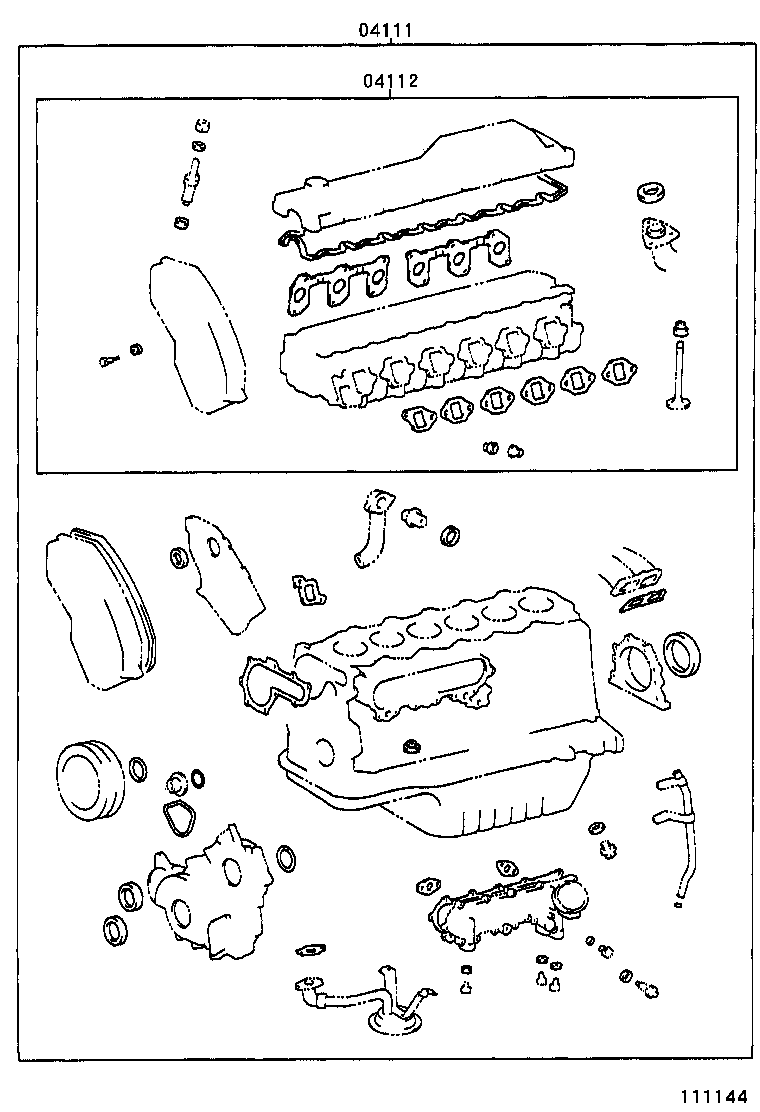 04111

04112

111144