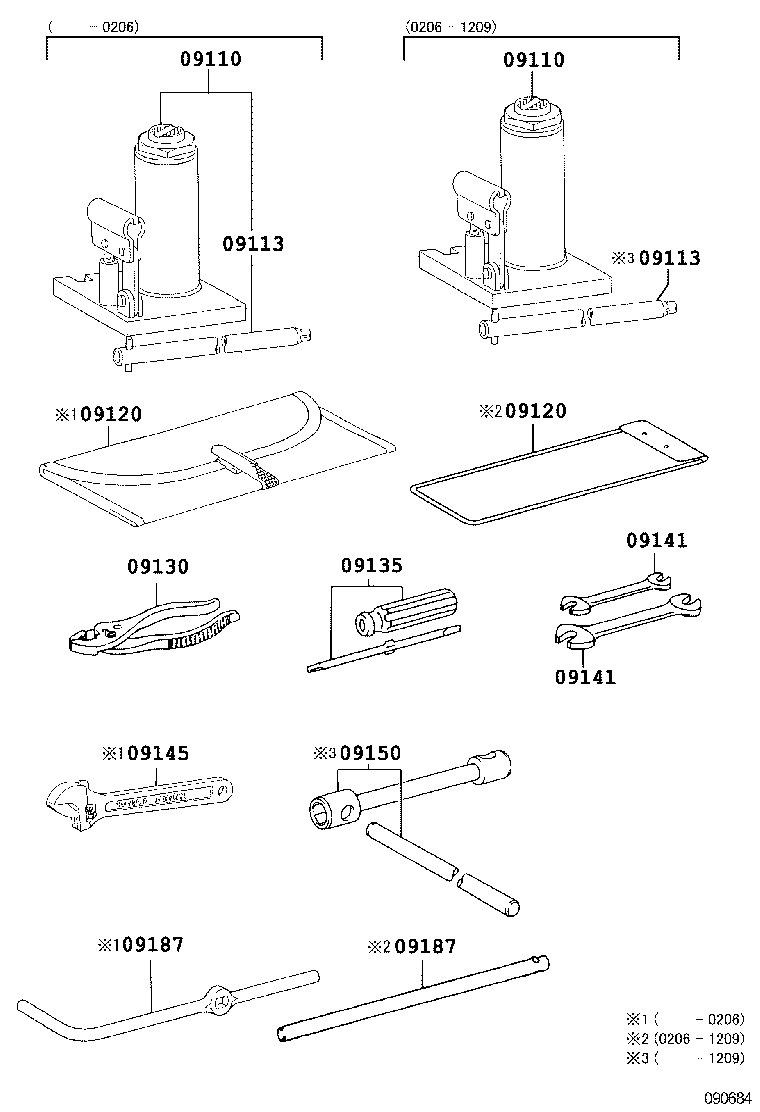 ( - 0206)

09110

09113

(0206 - 1209)

09110

※3 09113

※1 09120

※2 09120

09130

09135

09141

09141

※1 09145

※3 09150

※1 09187

※2 09187

※1 ( - 0206)
※2 (0206 - 1209)
※3 ( - 1209)

090684