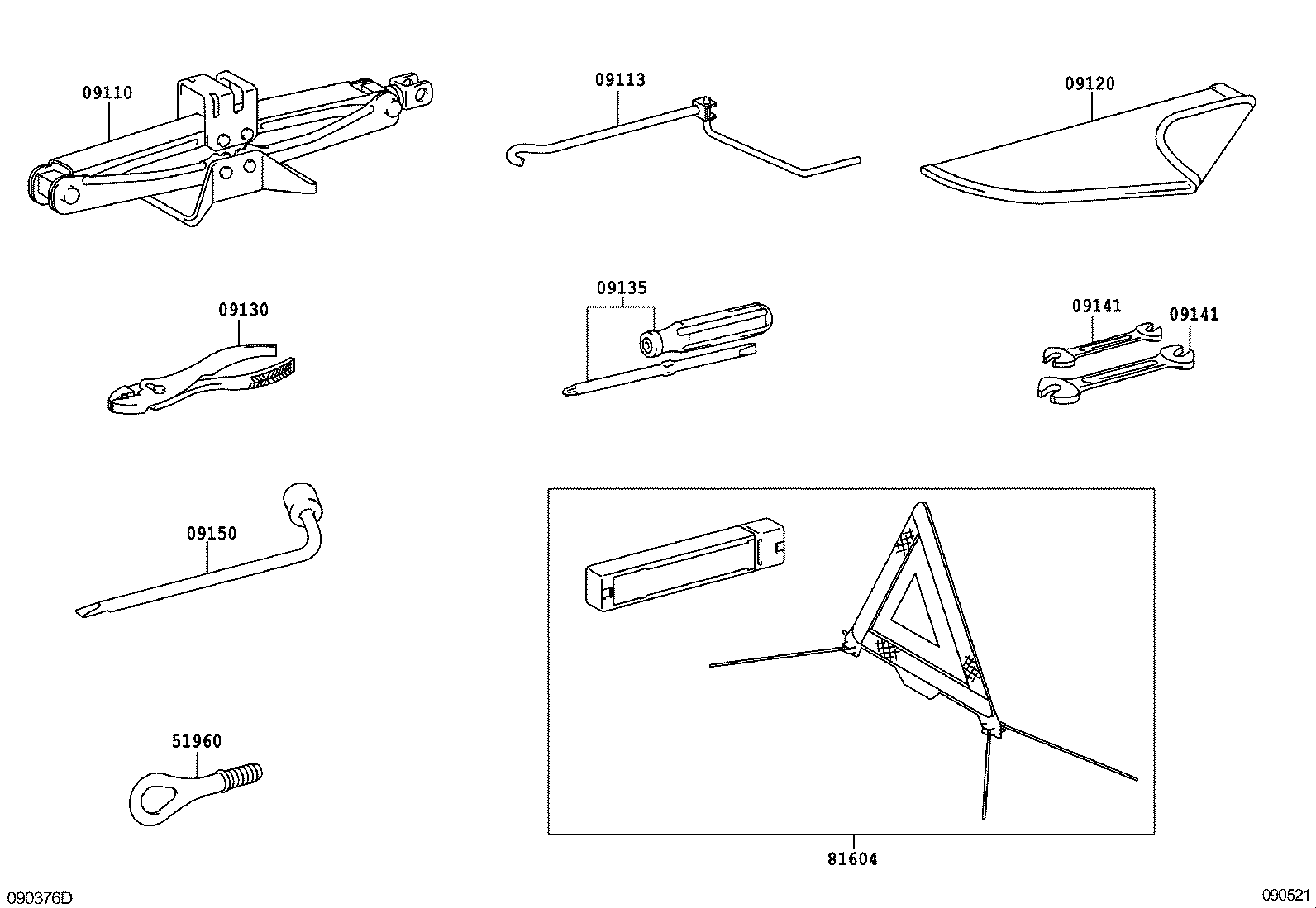 09110

09113

09120

09130

09135

09141

09141

09150

51960

81604

090376D

090521