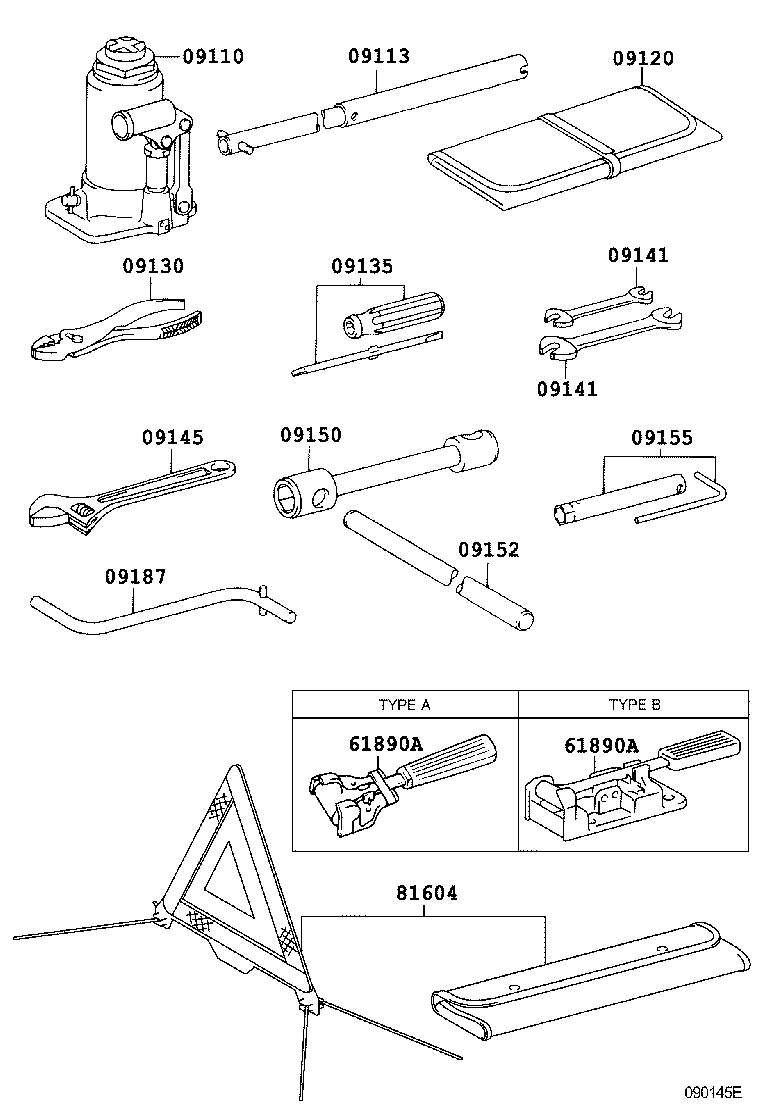 09110
09113
09120
09130
09135
09141
09141
09145
09150
09155
09152
09187

| TYPE A | TYPE B |
|---|---|
| 61890A | 61890A |

81604
090145E