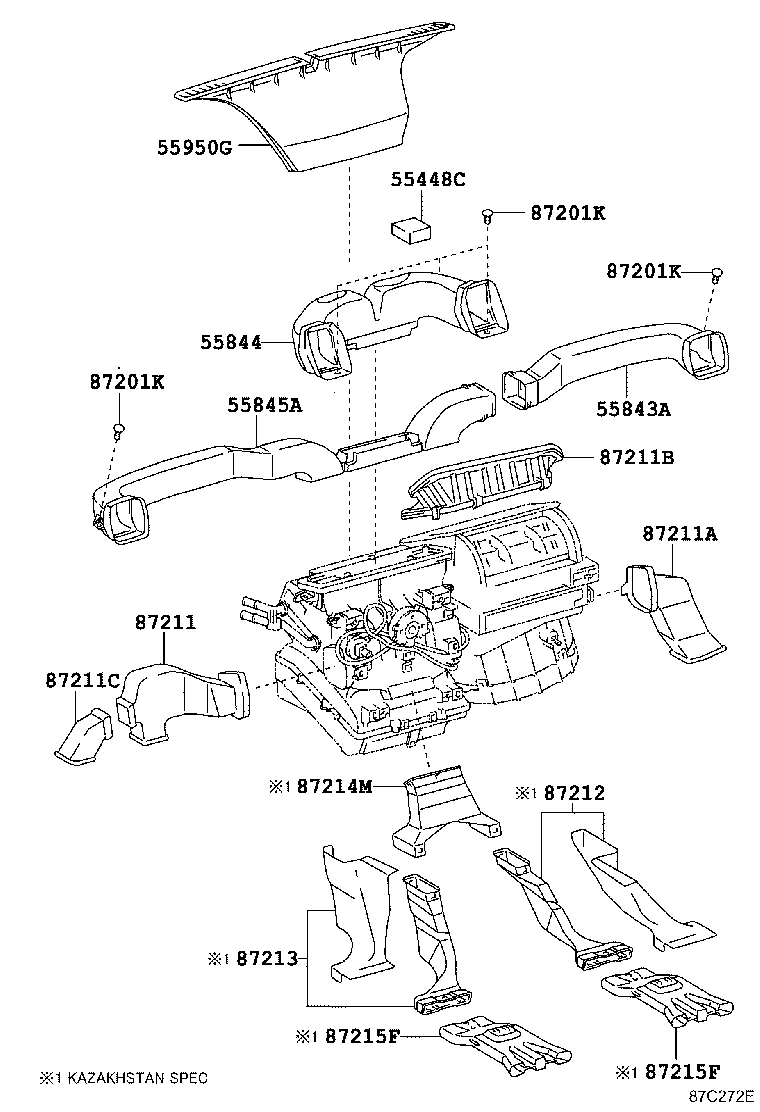 55950G
55448C
87201K
87201K
55844
87201K
55845A
55843A
87211B
87211A
87211
87211C
※1 87214M
※1 87212
※1 87213
※1 87215F
※1 87215F
※1 KAZAKHSTAN SPEC
87C272E