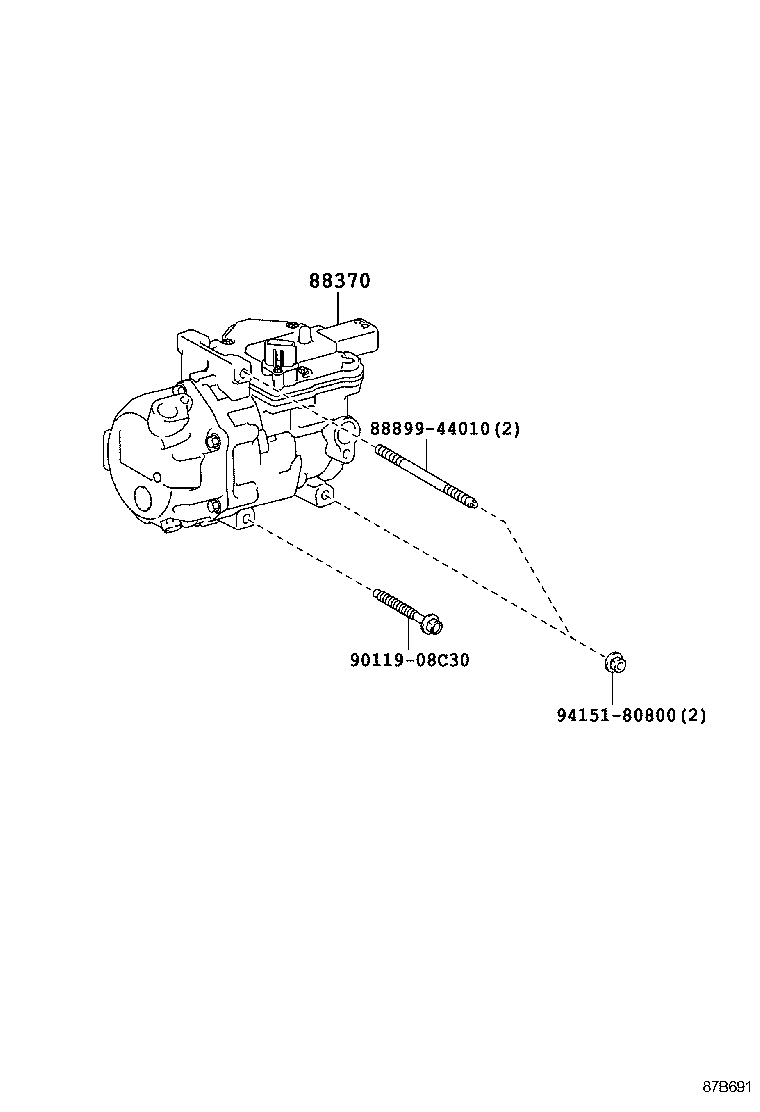 88370

88899-44010(2)

90119-08C30

94151-80800(2)

87B691