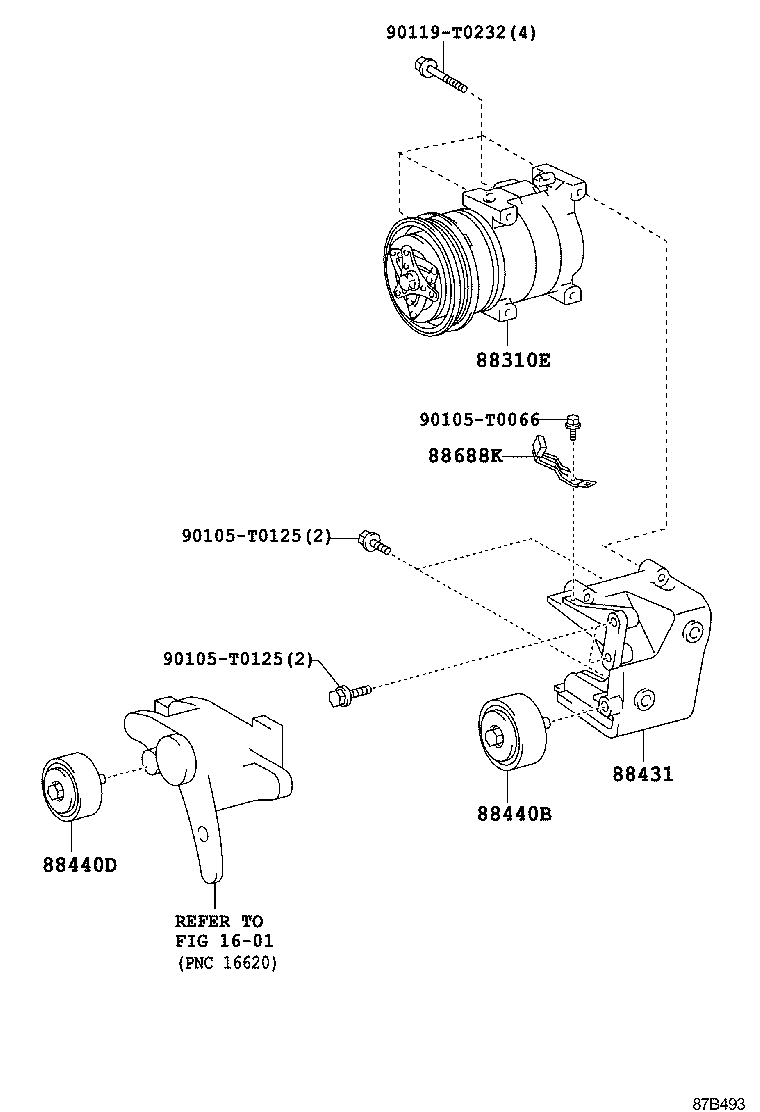 90119-T0232(4)

88310E

90105-T0066

88688K

90105-T0125(2)

90105-T0125(2)

88431

88440B

88440D

REFER TO
FIG 16-01
(PNC 16620)

87B493