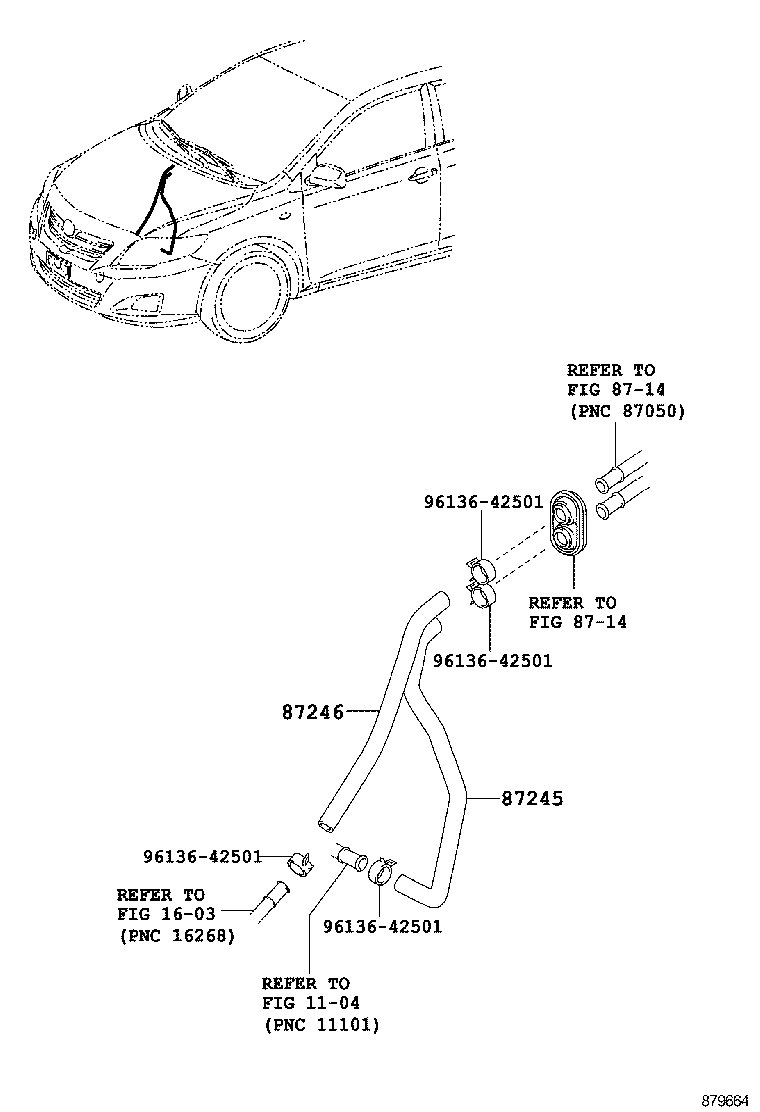 REFER TO
FIG 87-14
(PNC 87050)

96136-42501

REFER TO
FIG 87-14

96136-42501

87246

87245

96136-42501

REFER TO
FIG 16-03
(PNC 16268)

96136-42501

REFER TO
FIG 11-04
(PNC 11101)

879664