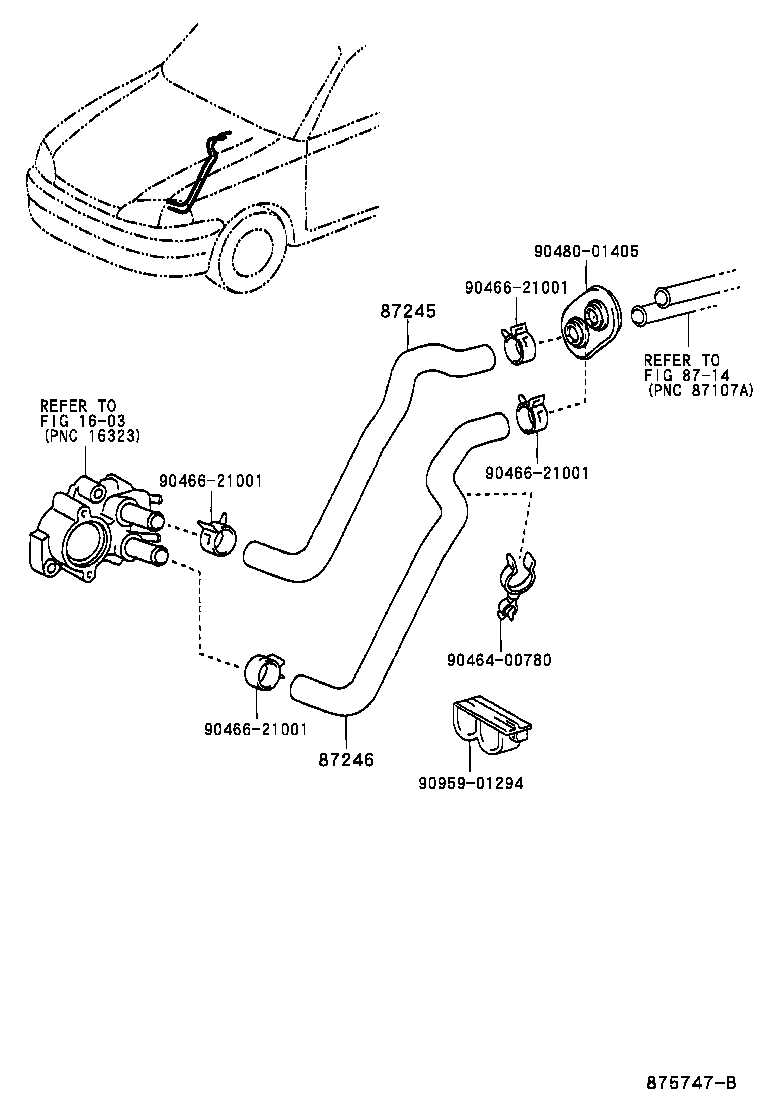 90480-01405
90466-21001
87245
REFER TO
FIG 87-14
(PNC 87107A)
REFER TO
FIG 16-03
(PNC 16323)
90466-21001
90466-21001
90464-00780
90466-21001
87246
90959-01294
875747-B