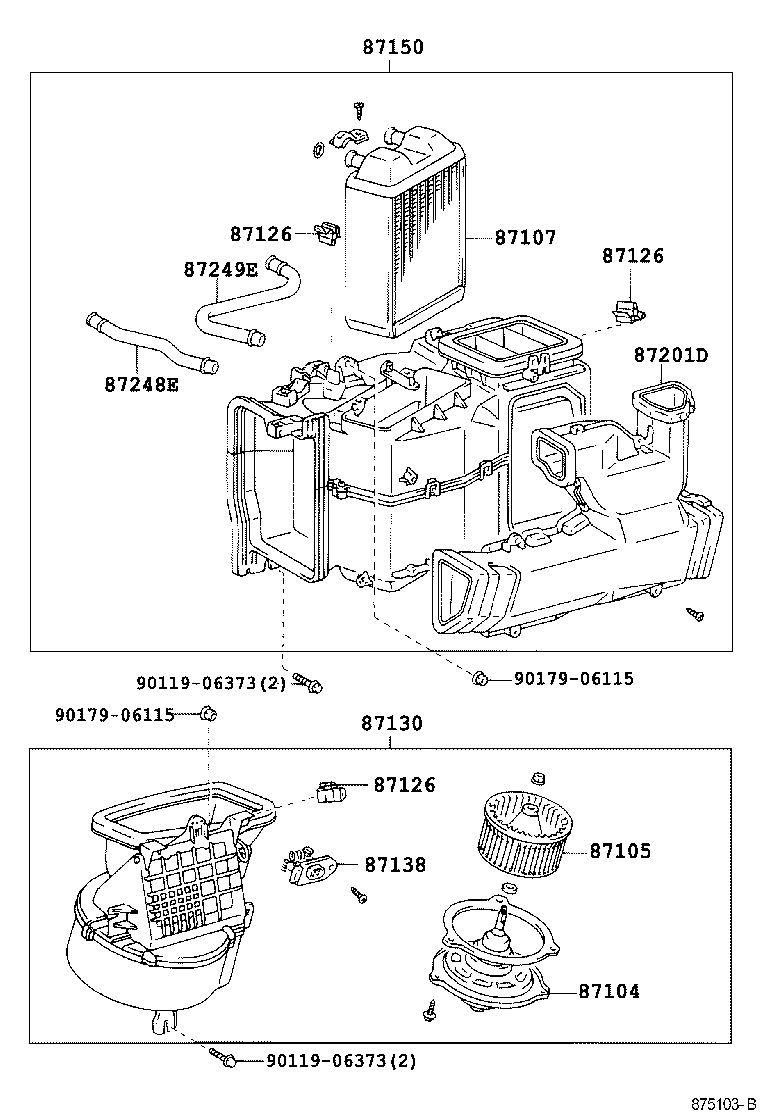 87150

87126
87107
87249E
87126
87248E
87201D

90119-06373(2)
90179-06115
90179-06115
87130
87126
87138
87105
87104
90119-06373(2)

875103-B