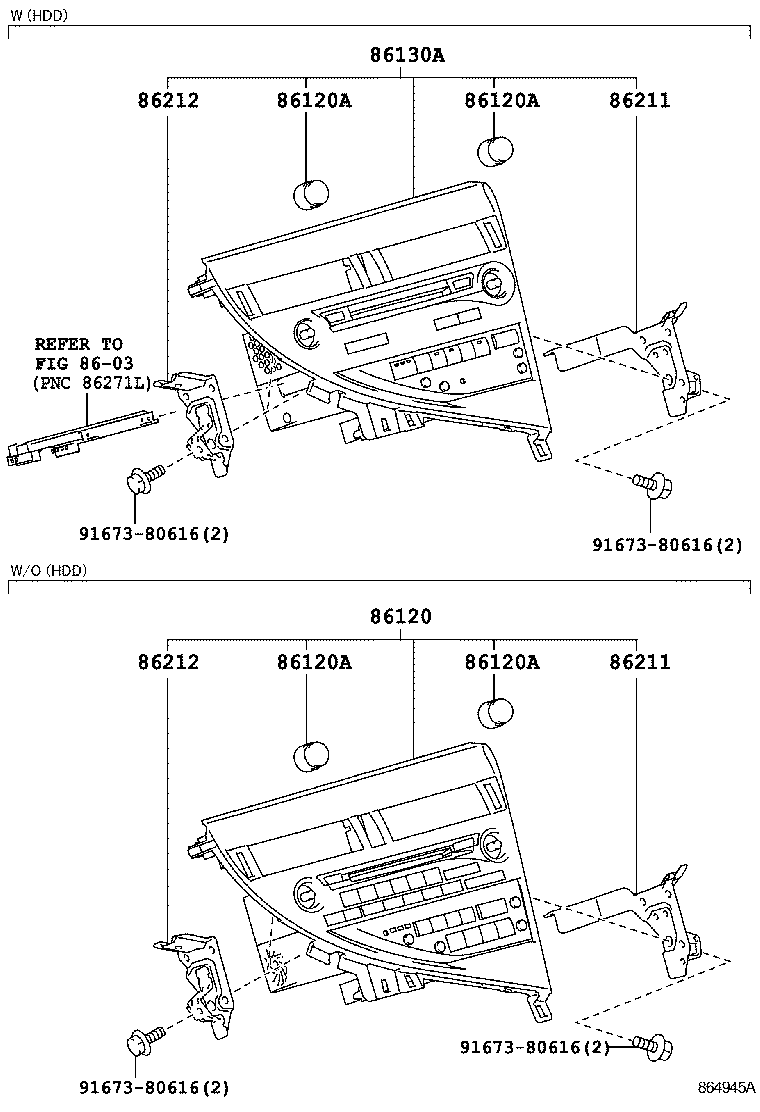 W (HDD)

86130A

86212

86120A

86120A

86211

REFER TO FIG 86-03 (PNC 86271L)

91673-80616(2)

91673-80616(2)

W/O (HDD)

86120

86212

86120A

86120A

86211

91673-80616(2)

91673-80616(2)

864945A