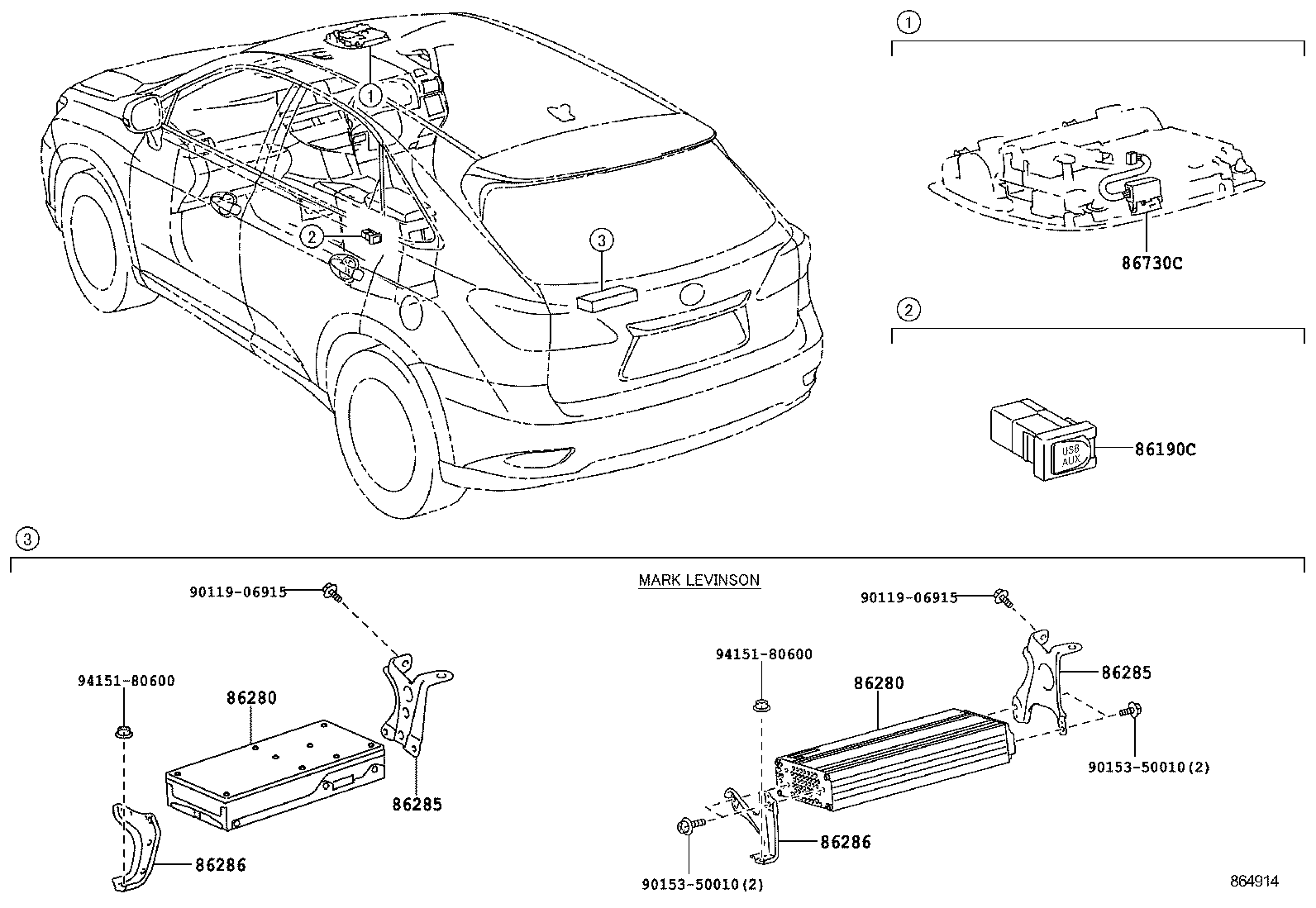 ①

②

③

①

86730C

②

USB
AUX

86190C

③

MARK LEVINSON

90119-06915

94151-80600

86280

86285

86286

90119-06915

94151-80600

86280

86285

90153-50010(2)

86286

90153-50010(2)

864914