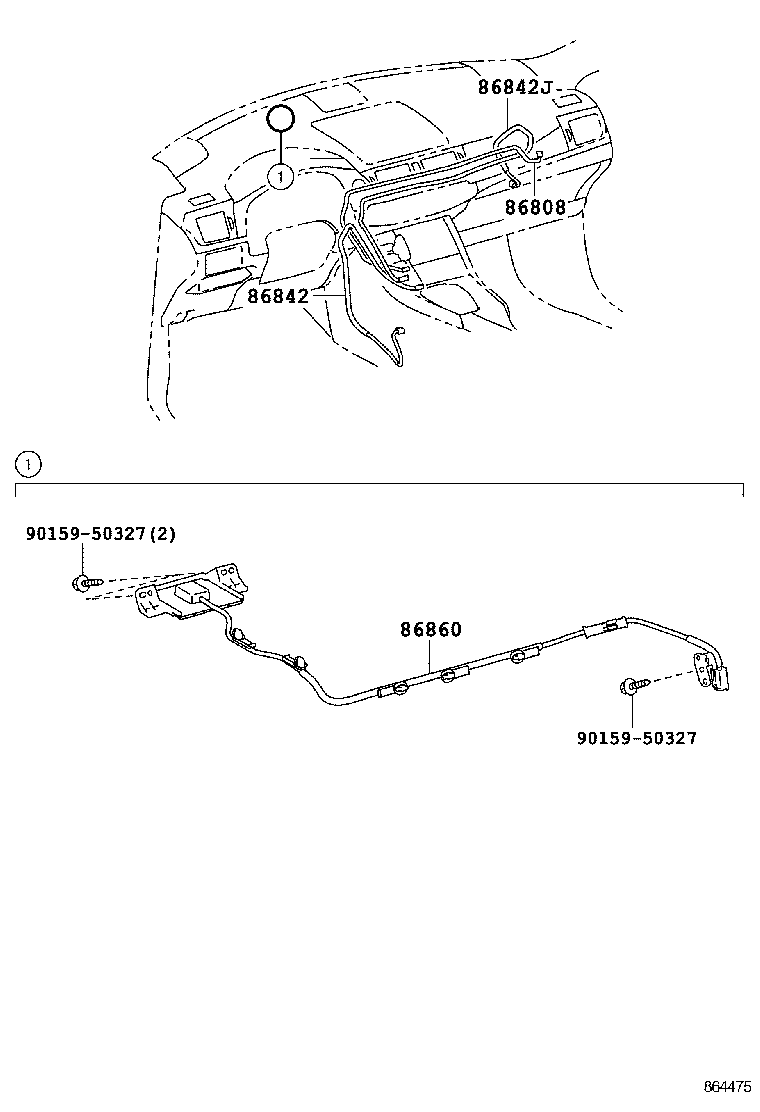 86842J

1

86808

86842

1

90159-50327(2)

86860

90159-50327

864475