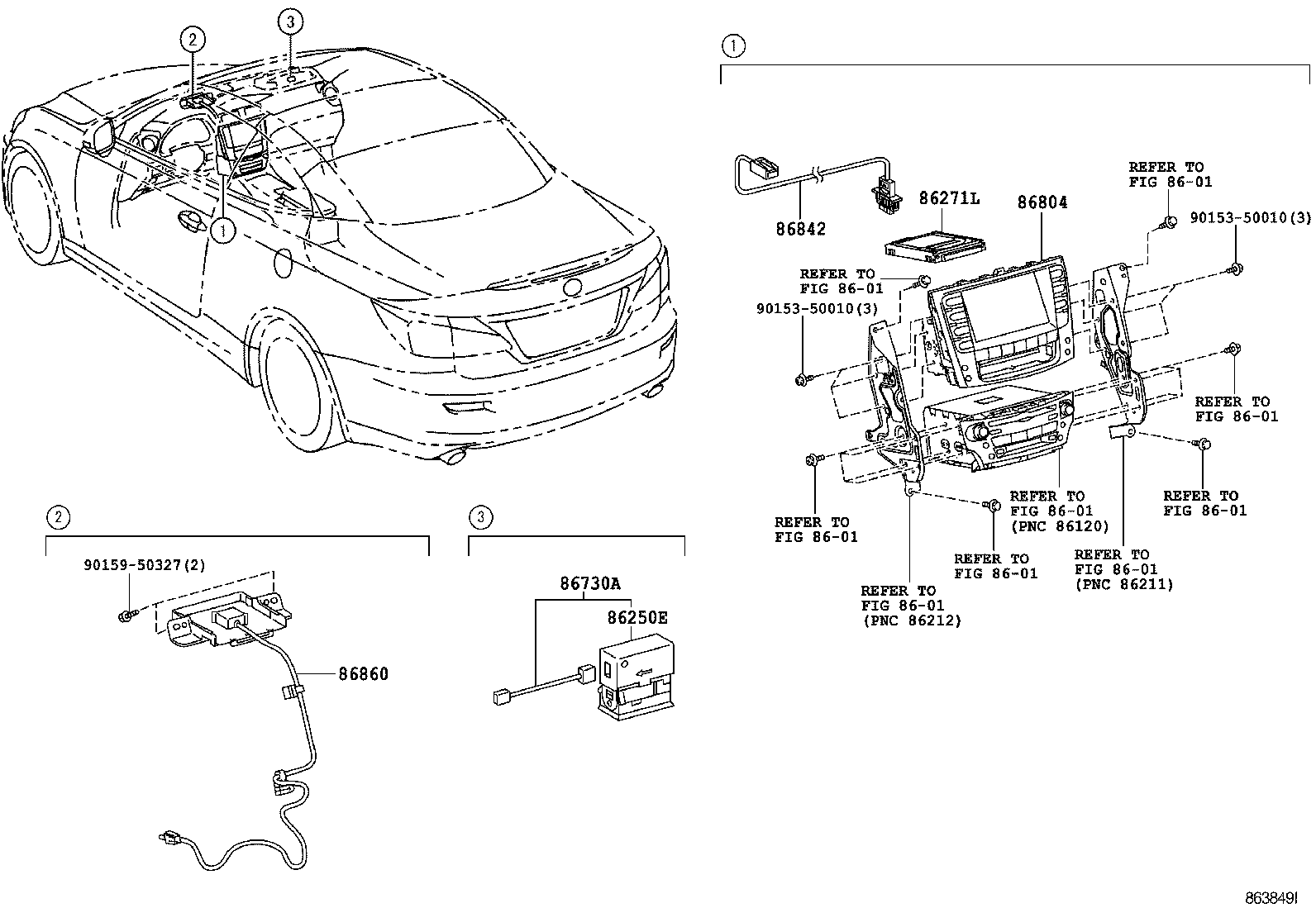 2
3
1

1

86842
86271L
86804
REFER TO FIG 86-01
90153-50010(3)
REFER TO FIG 86-01
90153-50010(3)
REFER TO FIG 86-01
REFER TO FIG 86-01
REFER TO FIG 86-01
REFER TO FIG 86-01 (PNC 86120)
REFER TO FIG 86-01
REFER TO FIG 86-01 (PNC 86211)
REFER TO FIG 86-01 (PNC 86212)

2

90159-50327(2)
86860

3

86730A
86250E

863849I