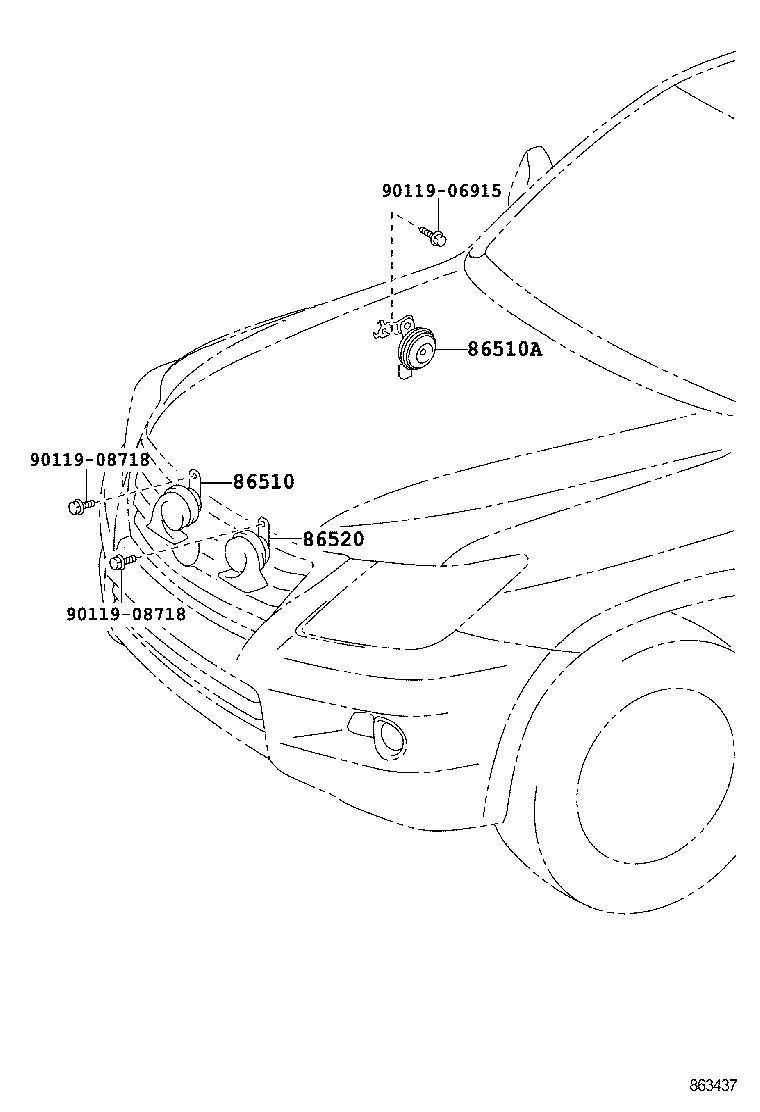 90119-06915
86510A
90119-08718
86510
86520
90119-08718
863437