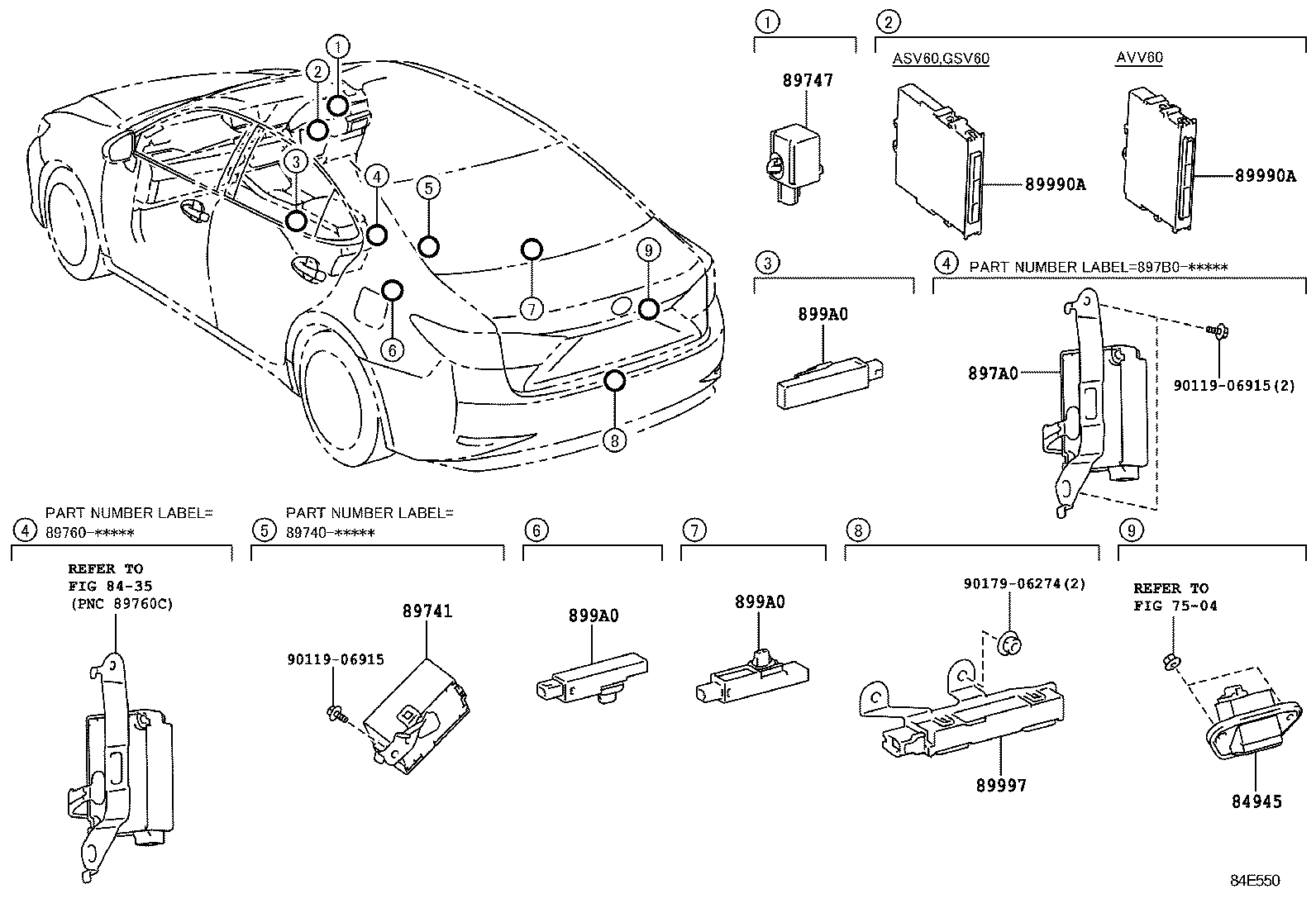 1
2
3
4
5
6
7
8
9

1
89747

2
ASV60,GSV60
89990A
AVV60
89990A

3
899A0

4 PART NUMBER LABEL=897B0-*****
897A0
90119-06915(2)

4 PART NUMBER LABEL= 89760-*****
REFER TO
FIG 84-35
(PNC 89760C)

5 PART NUMBER LABEL= 89740-*****
89741
90119-06915

6
899A0

7
899A0

8
90179-06274(2)
89997

9
REFER TO
FIG 75-04
84945

84E550