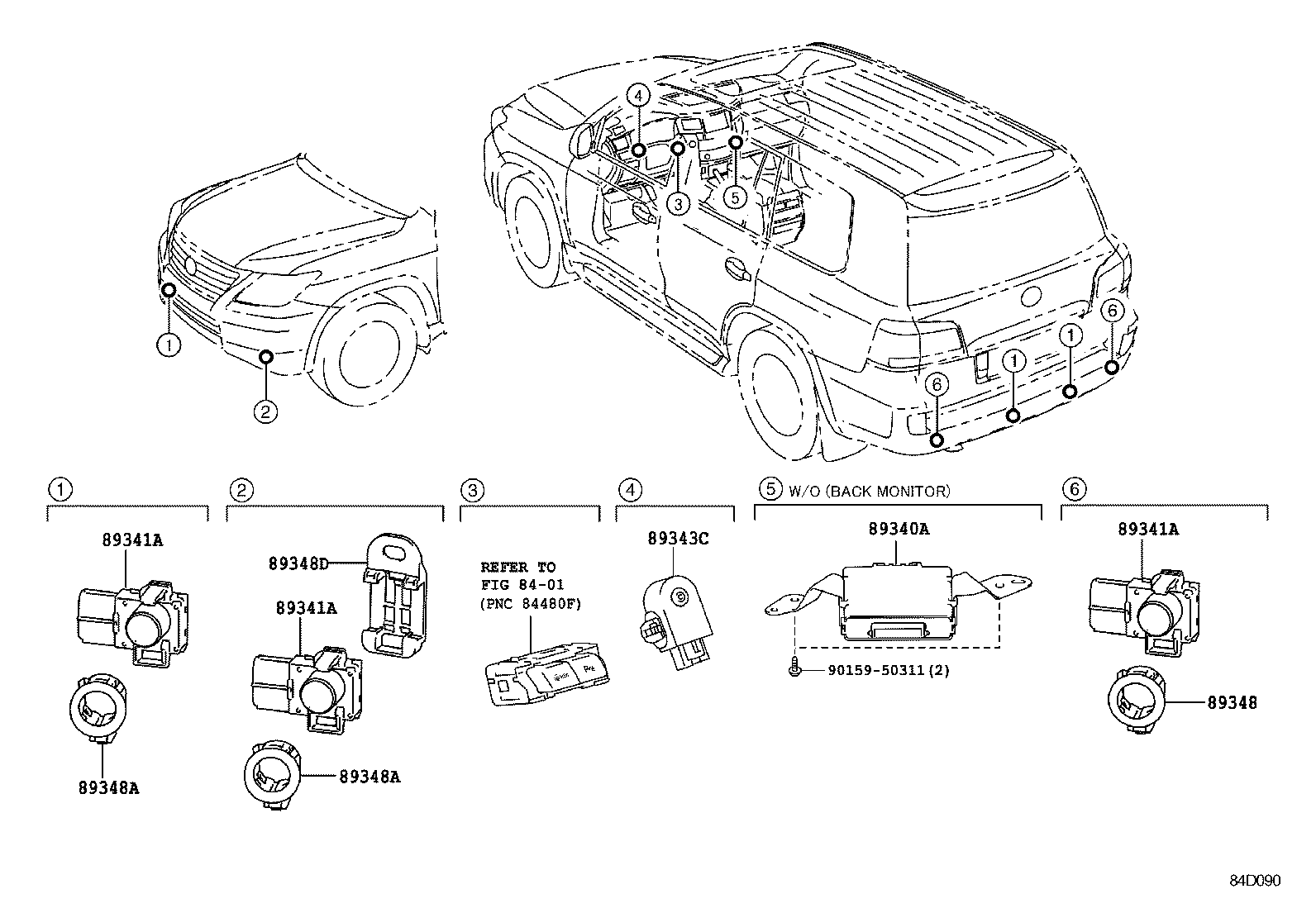 4
3
5
1
2
6
1
1
6

1
89341A
89348A

2
89348D
89341A
89348A

3
REFER TO
FIG 84-01
(PNC 84480F)

4
89343C

5 W/O (BACK MONITOR)
89340A
90159-50311(2)

6
89341A
89348

84D090