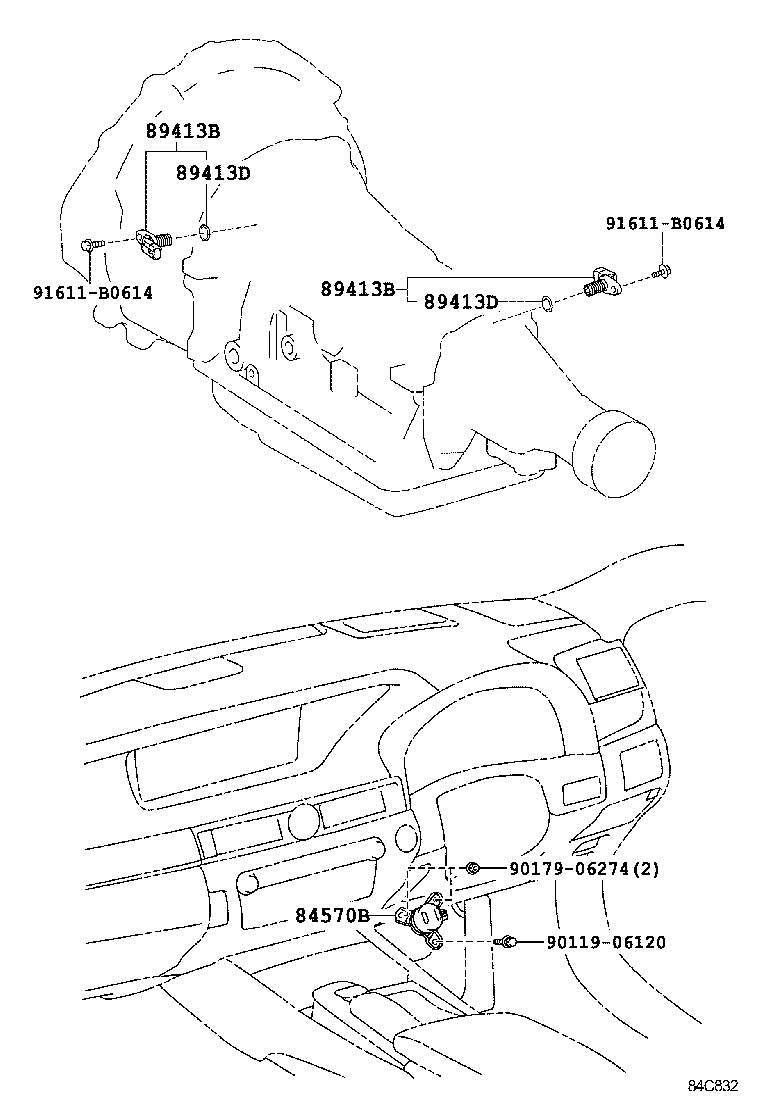 89413B
89413D
91611-B0614
91611-B0614
89413B
89413D
90179-06274(2)
84570B
90119-06120
84C832