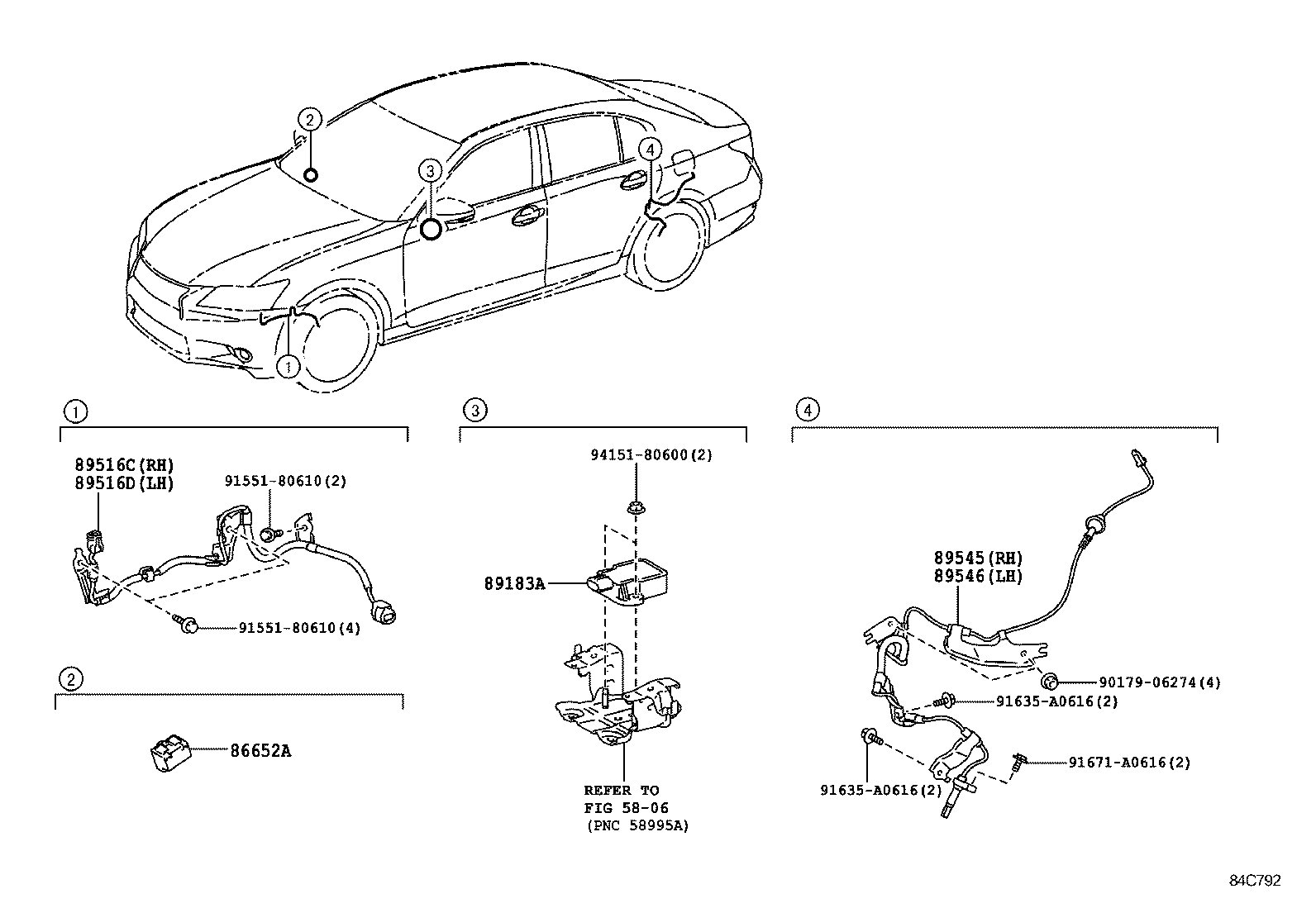 2
3
4
1

1

89516C(RH)
89516D(LH)
91551-80610(2)
91551-80610(4)

2

86652A

3

94151-80600(2)
89183A
REFER TO
FIG 58-06
(PNC 58995A)

4

89545(RH)
89546(LH)
90179-06274(4)
91635-A0616(2)
91671-A0616(2)
91635-A0616(2)

84C792