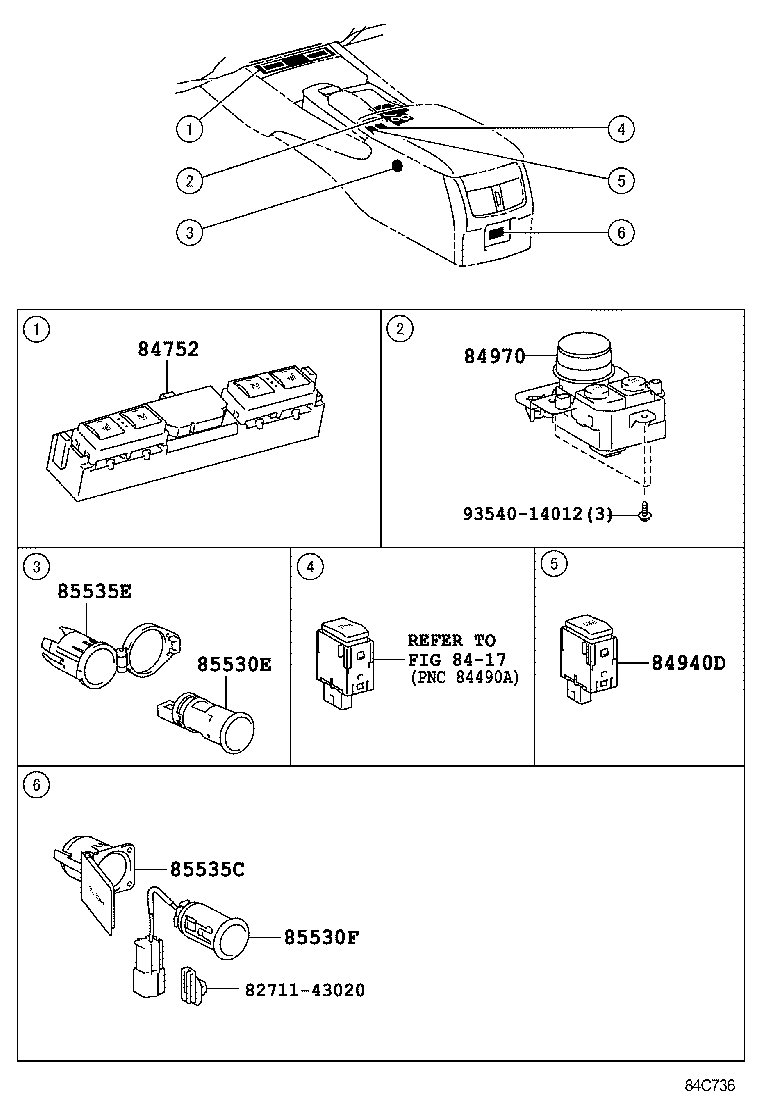 1
2
3
4
5
6

1
84752

2
84970
93540-14012(3)

3
85535E
85530E

4
REFER TO
FIG 84-17
(PNC 84490A)

5
84940D

6
85535C
85530F
82711-43020

84C736