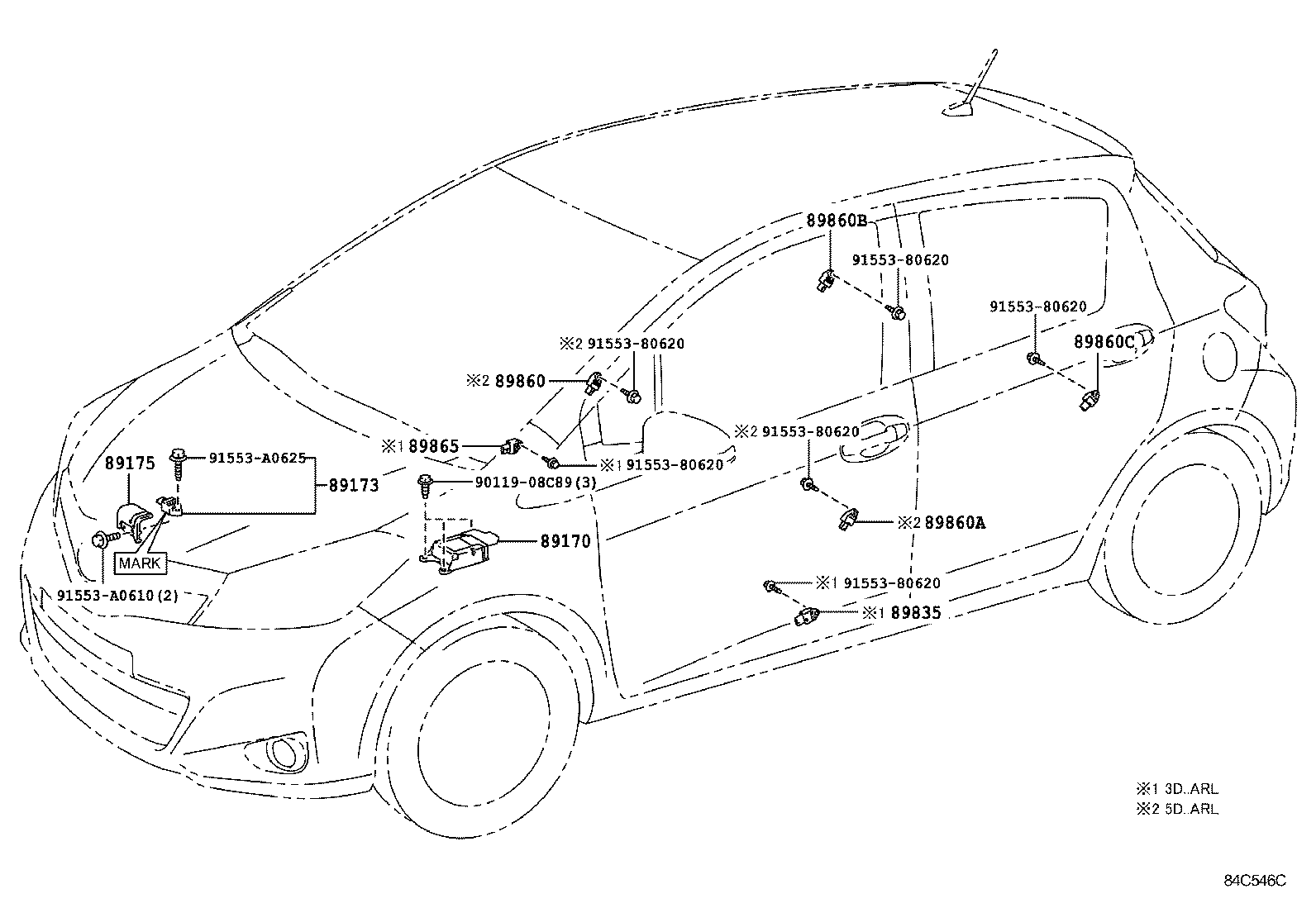 89860B
91553-80620
91553-80620
89860C
※2 91553-80620
※2 89860
※2 91553-80620
※1 89865
※1 91553-80620
89175
91553-A0625
89173
90119-08C89(3)
※2 89860A
89170
MARK
91553-A0610(2)
※1 91553-80620
※1 89835
※1 3D..ARL
※2 5D..ARL
84C546C