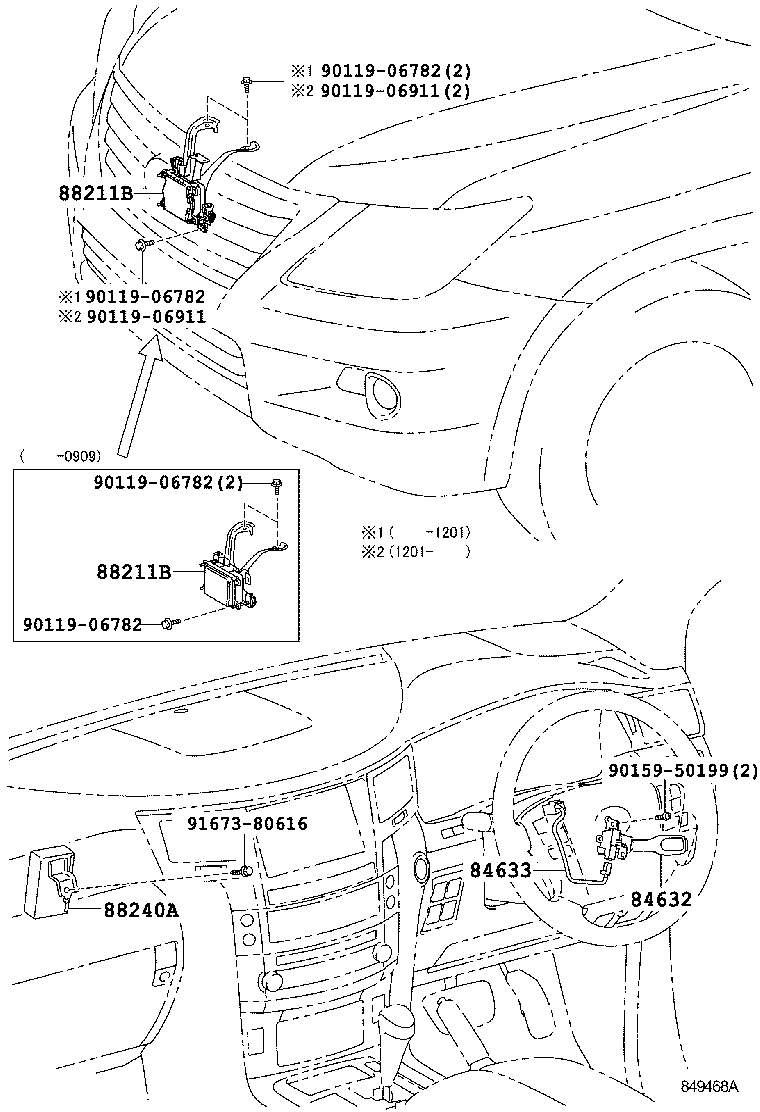 ※1 90119-06782(2)
※2 90119-06911(2)

88211B

※1 90119-06782
※2 90119-06911

( -0909)

90119-06782(2)

88211B

90119-06782

※1 ( -1201)
※2 (1201- )

90159-50199(2)

91673-80616

84633

84632

88240A

849468A