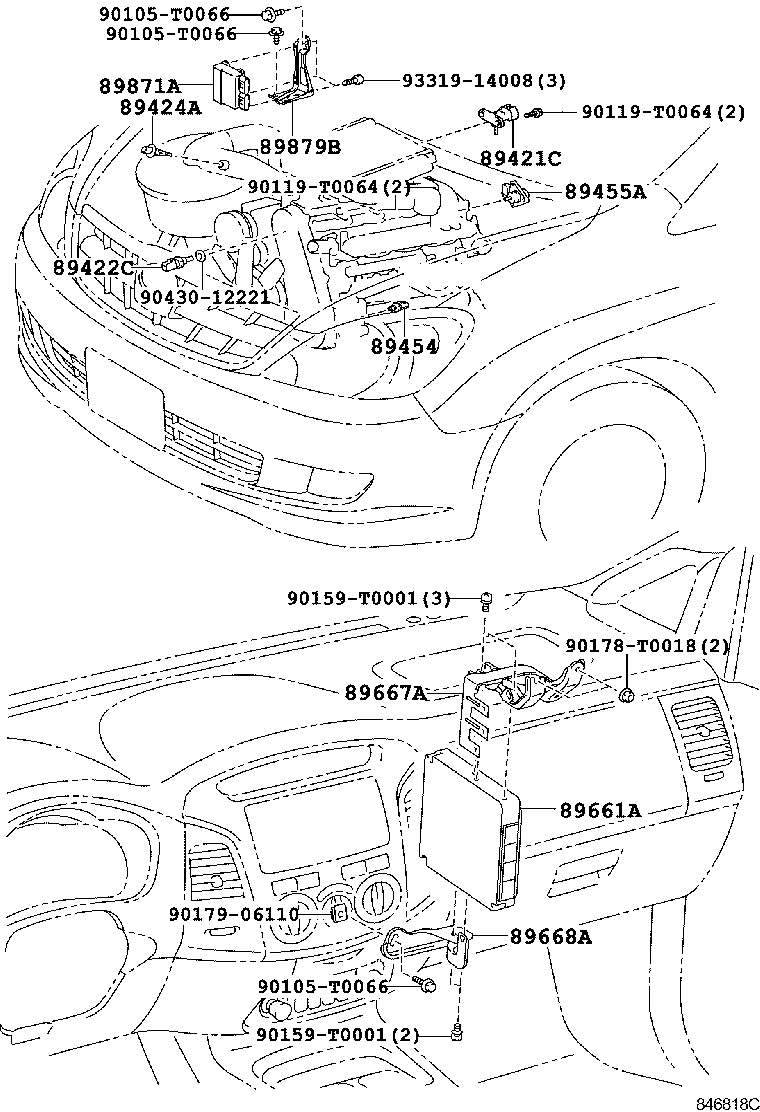 90105-T0066
90105-T0066
89871A
93319-14008(3)
89424A
90119-T0064(2)
89879B
89421C
90119-T0064(2)
89455A
89422C
90430-12221
89454
90159-T0001(3)
90178-T0018(2)
89667A
89661A
90179-06110
89668A
90105-T0066
90159-T0001(2)
846818C