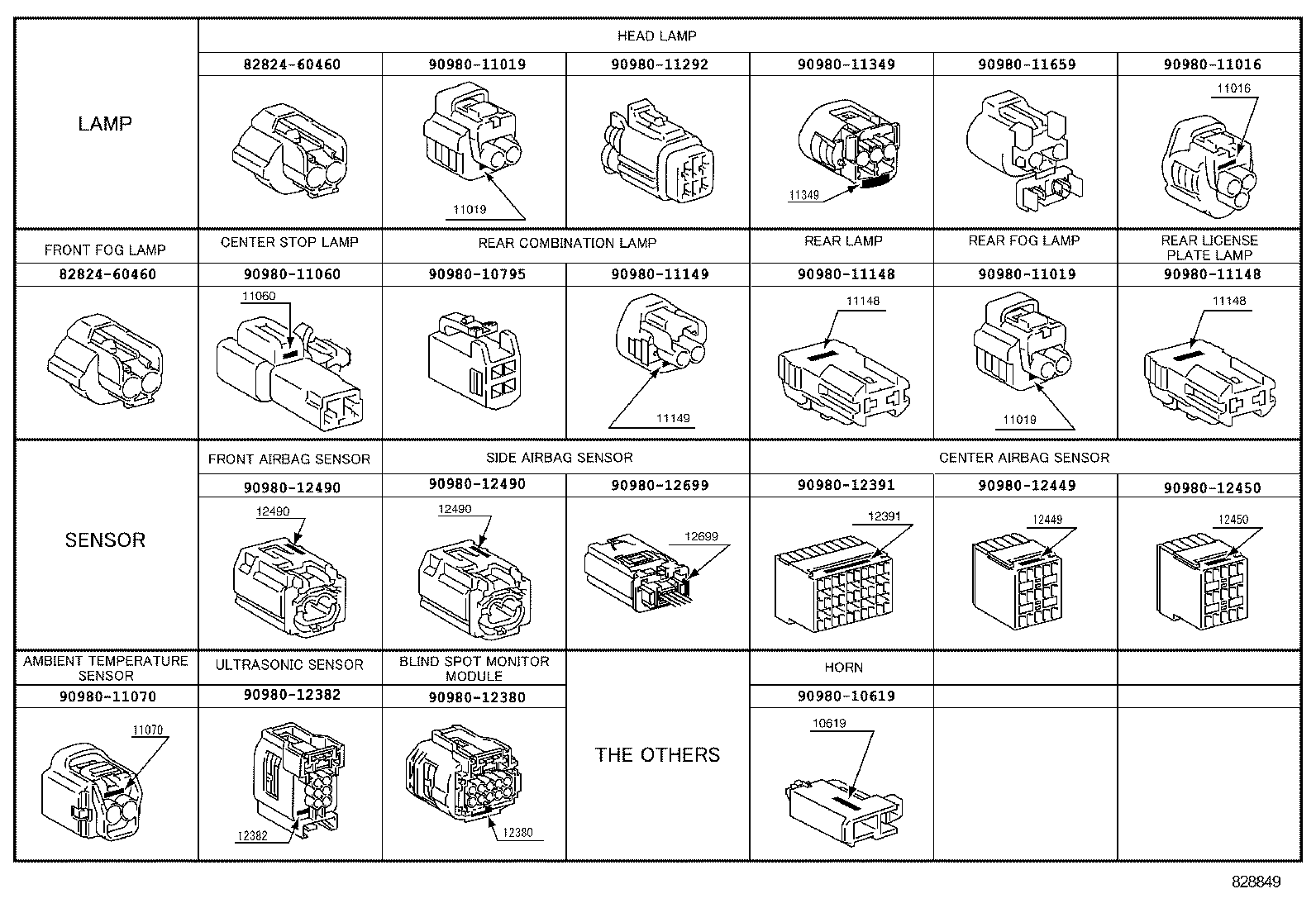 | LAMP | HEAD LAMP | | | | | |
|---|---|---|---|---|---|---|
| | 82824-60460 | 90980-11019 | 90980-11292 | 90980-11349 | 90980-11659 | 90980-11016 |
| | | 11019 | | 11349 | | 11016 |
| FRONT FOG LAMP | CENTER STOP LAMP | REAR COMBINATION LAMP | | REAR LAMP | REAR FOG LAMP | REAR LICENSE PLATE LAMP |
| 82824-60460 | 90980-11060 | 90980-10795 | 90980-11149 | 90980-11148 | 90980-11019 | 90980-11148 |
| | 11060 | | 11149 | 11148 | 11019 | 11148 |
| SENSOR | FRONT AIRBAG SENSOR | SIDE AIRBAG SENSOR | | CENTER AIRBAG SENSOR | | |
| | 90980-12490 | 90980-12490 | 90980-12699 | 90980-12391 | 90980-12449 | 90980-12450 |
| | 12490 | 12490 | 12699 | 12391 | 12449 | 12450 |
| AMBIENT TEMPERATURE SENSOR | ULTRASONIC SENSOR | BLIND SPOT MONITOR MODULE | THE OTHERS | HORN | | |
| 90980-11070 | 90980-12382 | 90980-12380 | | 90980-10619 | | |
| 11070 | 12382 | 12380 | | 10619 | | |

828849