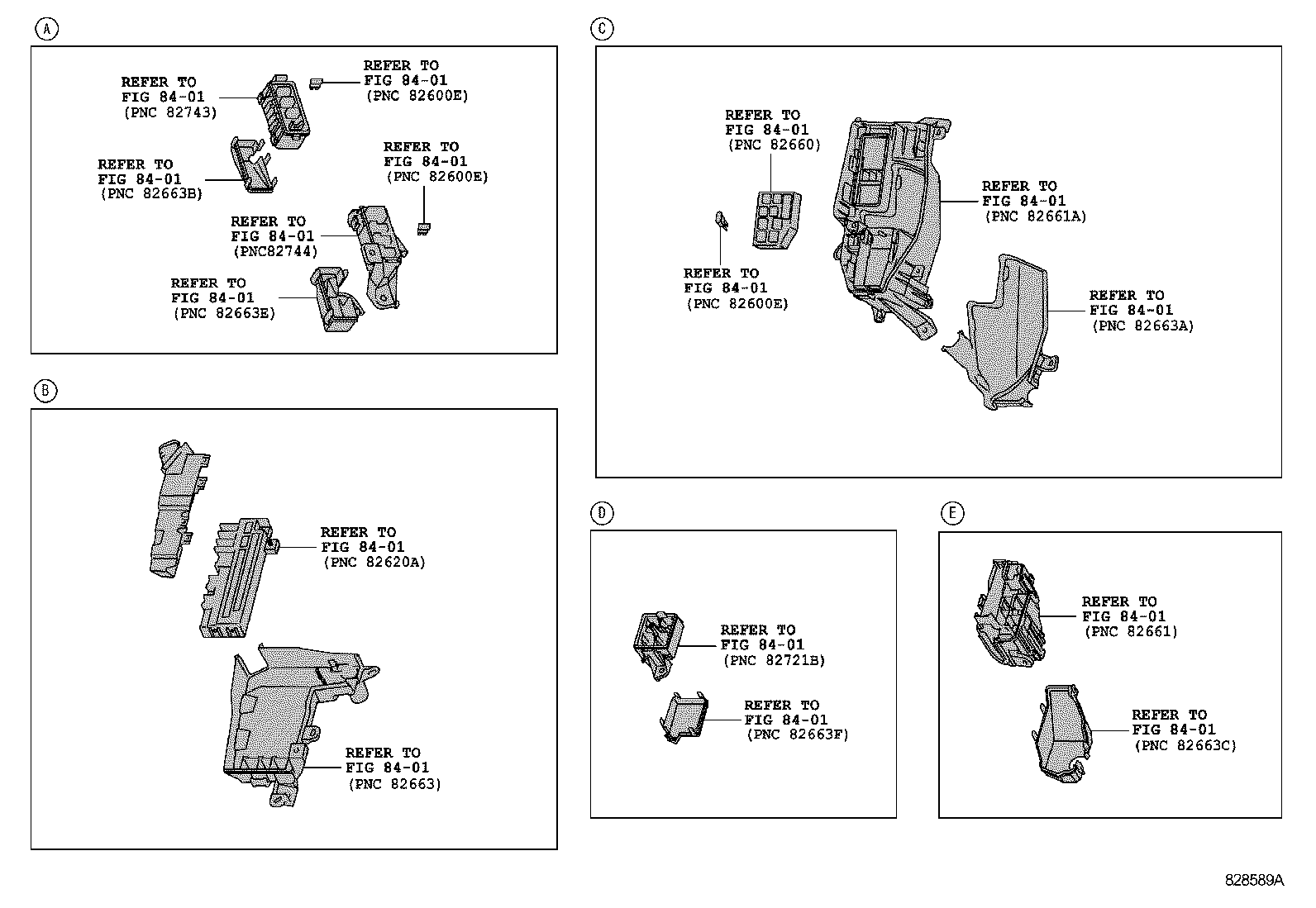 A

REFER TO FIG 84-01 (PNC 82743)

REFER TO FIG 84-01 (PNC 82600E)

REFER TO FIG 84-01 (PNC 82663B)

REFER TO FIG 84-01 (PNC 82600E)

REFER TO FIG 84-01 (PNC82744)

REFER TO FIG 84-01 (PNC 82663E)

B

REFER TO FIG 84-01 (PNC 82620A)

REFER TO FIG 84-01 (PNC 82663)

C

REFER TO FIG 84-01 (PNC 82660)

REFER TO FIG 84-01 (PNC 82661A)

REFER TO FIG 84-01 (PNC 82600E)

REFER TO FIG 84-01 (PNC 82663A)

D

REFER TO FIG 84-01 (PNC 82721B)

REFER TO FIG 84-01 (PNC 82663F)

E

REFER TO FIG 84-01 (PNC 82661)

REFER TO FIG 84-01 (PNC 82663C)

828589A