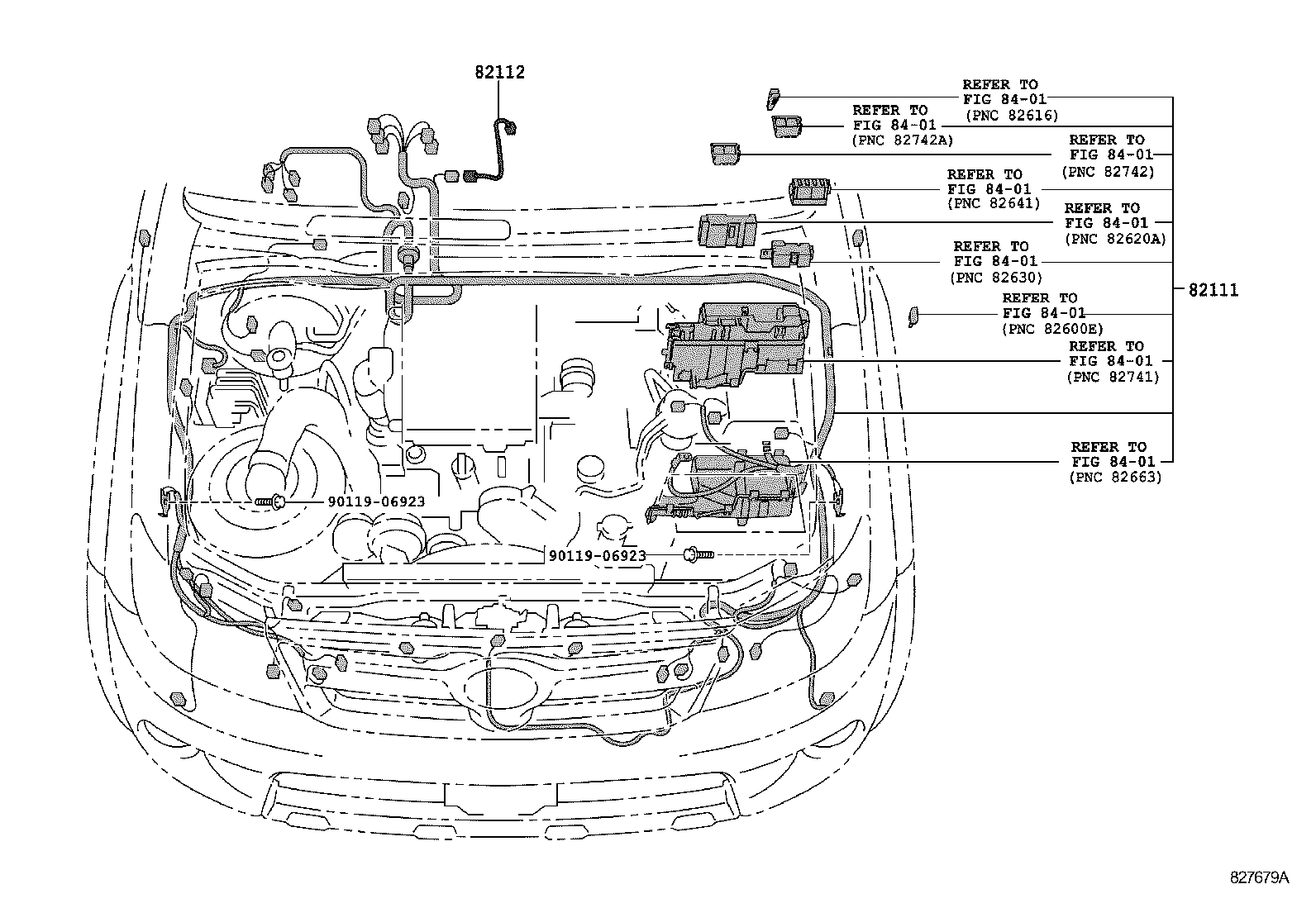 82112

REFER TO
FIG 84-01
(PNC 82616)

REFER TO
FIG 84-01
(PNC 82742A)

REFER TO
FIG 84-01
(PNC 82742)

REFER TO
FIG 84-01
(PNC 82641)

REFER TO
FIG 84-01
(PNC 82620A)

REFER TO
FIG 84-01
(PNC 82630)

82111

REFER TO
FIG 84-01
(PNC 82600E)

REFER TO
FIG 84-01
(PNC 82741)

REFER TO
FIG 84-01
(PNC 82663)

90119-06923

90119-06923

827679A