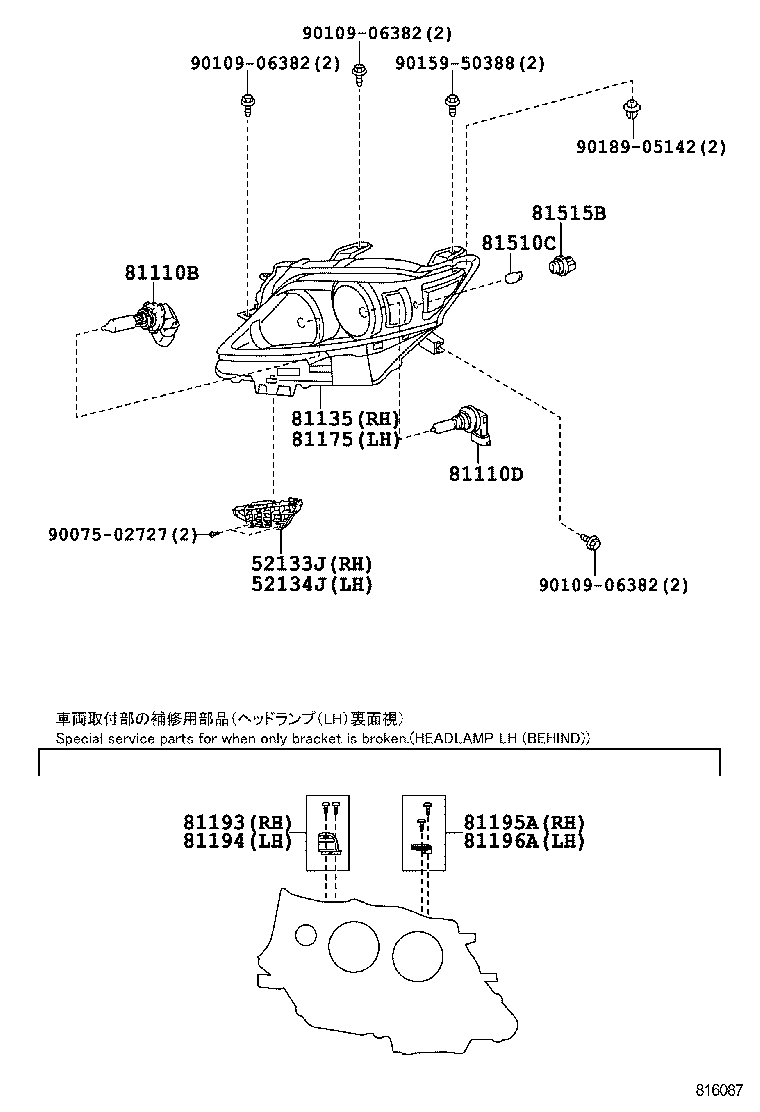 90109-06382(2)
90109-06382(2)
90159-50388(2)
90189-05142(2)
81515B
81510C
81110B
81135(RH)
81175(LH)
81110D
90075-02727(2)
52133J(RH)
52134J(LH)
90109-06382(2)

車両取付部の補修用部品(ヘッドランプ(LH)裏面視)
Special service parts for when only bracket is broken.(HEADLAMP LH (BEHIND))

81193(RH)
81194(LH)
81195A(RH)
81196A(LH)

816087