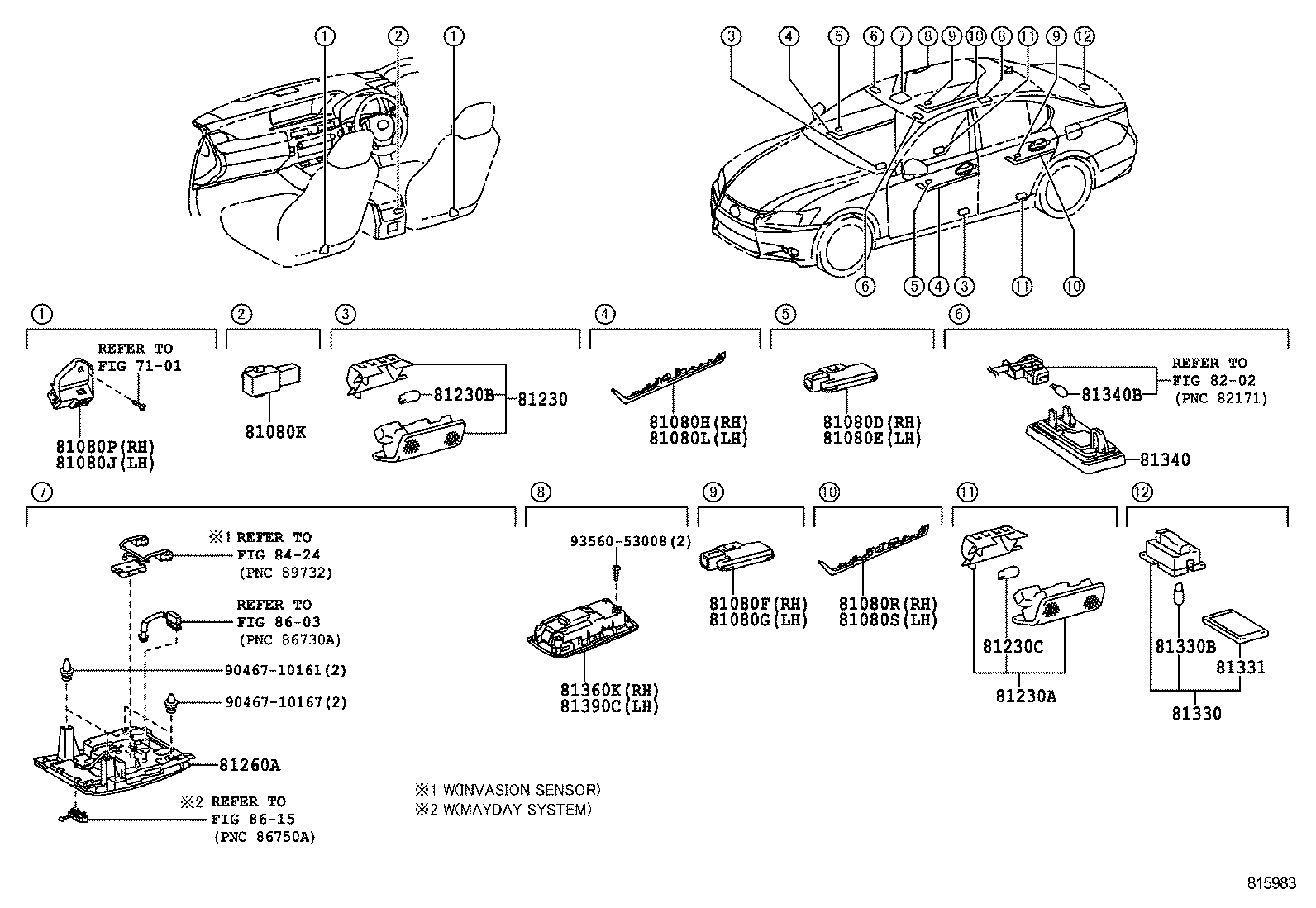 ① ② ①

③ ④ ⑤ ⑥ ⑦ ⑧ ⑨ ⑩ ⑧ ⑪ ⑨ ⑫

⑥ ⑤ ④ ③ ⑪ ⑩

①
REFER TO
FIG 71-01
81080P(RH)
81080J(LH)

②
81080K

③
81230B
81230

④
81080H(RH)
81080L(LH)

⑤
81080D(RH)
81080E(LH)

⑥
REFER TO
FIG 82-02
(PNC 82171)
81340B
81340

⑦
※1 REFER TO
FIG 84-24
(PNC 89732)
REFER TO
FIG 86-03
(PNC 86730A)
90467-10161(2)
90467-10167(2)
81260A
※2 REFER TO
FIG 86-15
(PNC 86750A)

⑧
93560-53008(2)
81360K(RH)
81390C(LH)

⑨
81080F(RH)
81080G(LH)

⑩
81080R(RH)
81080S(LH)

⑪
81230C
81230A

⑫
81330B
81331
81330

※1 W(INVASION SENSOR)
※2 W(MAYDAY SYSTEM)

815983