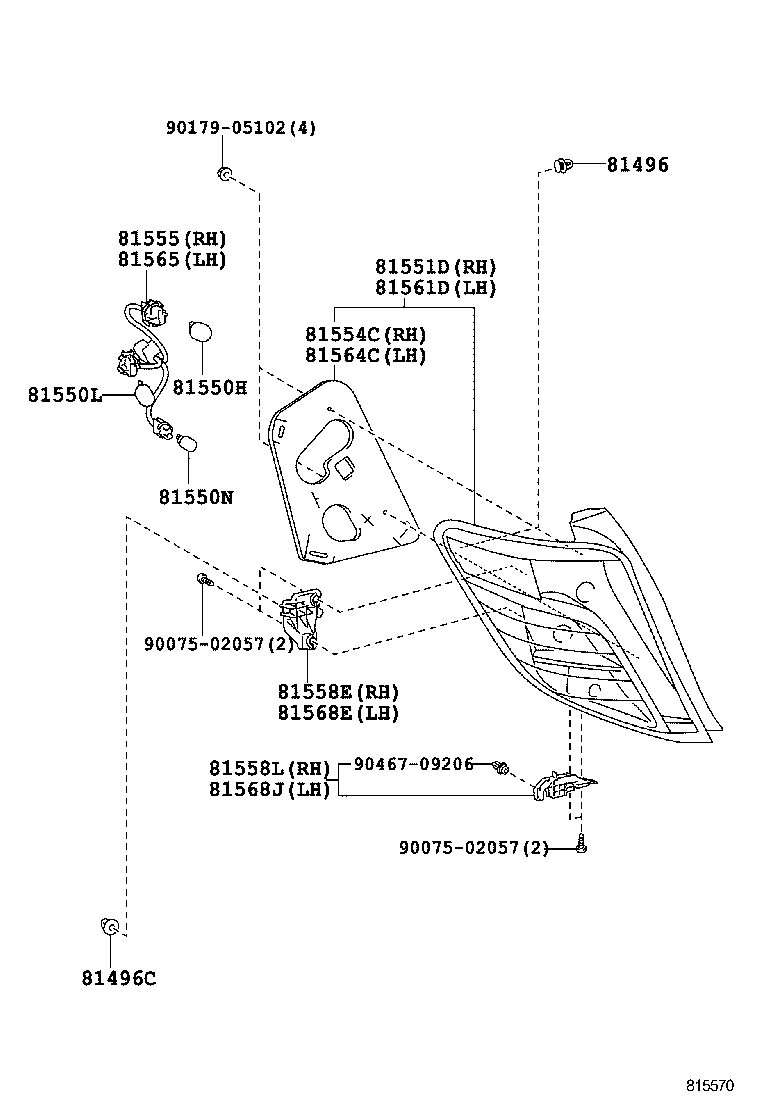 90179-05102(4)

81496

81555(RH)
81565(LH)

81551D(RH)
81561D(LH)

81554C(RH)
81564C(LH)

81550L

81550H

81550N

90075-02057(2)

81558E(RH)
81568E(LH)

81558L(RH)
81568J(LH)

90467-09206

90075-02057(2)

81496C

815570