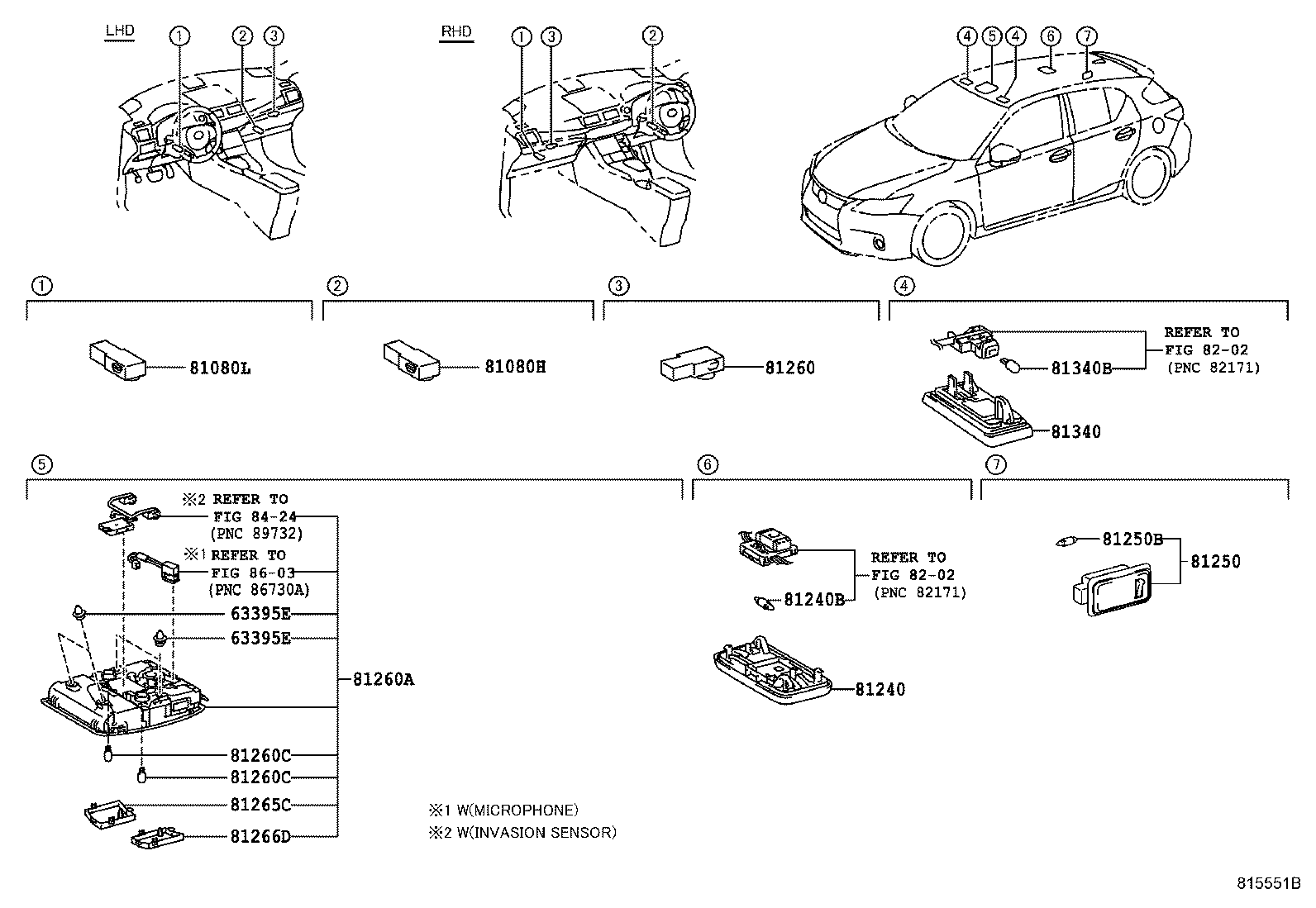 LHD
①
②
③
RHD
①
③
②
④
⑤
④
⑥
⑦

①
81080L

②
81080H

③
81260

④
REFER TO FIG 82-02 (PNC 82171)
81340B
81340

⑤
※2 REFER TO FIG 84-24 (PNC 89732)
※1 REFER TO FIG 86-03 (PNC 86730A)
63395E
63395E
81260A
81260C
81260C
81265C
81266D

※1 W(MICROPHONE)
※2 W(INVASION SENSOR)

⑥
REFER TO FIG 82-02 (PNC 82171)
81240B
81240

⑦
81250B
81250

815551B